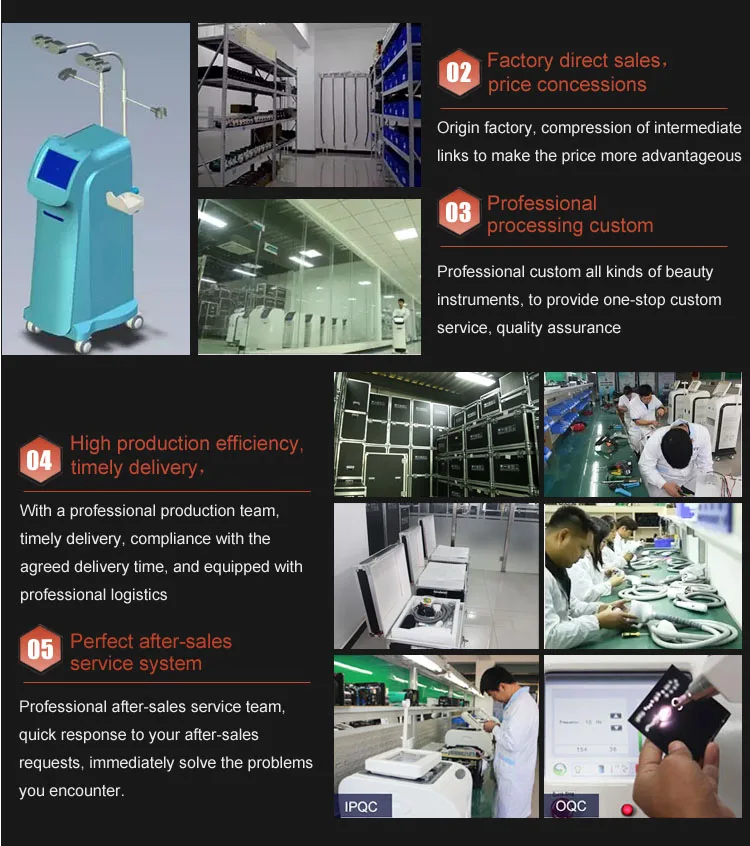 02 Factory direct sales, price concessions

Origin factory, compression of intermediate links to make the price more advantageous

03 Professional processing custom

Professional custom all kinds of beauty instruments, to provide one-stop custom service, quality assurance

04 High production efficiency, timely delivery,

With a professional production team, timely delivery, compliance with the agreed delivery time, and equipped with professional logistics

05 Perfect after-sales service system

Professional after-sales service team, quick response to your after-sales requests, immediately solve the problems you encounter.

IPQC

OQC