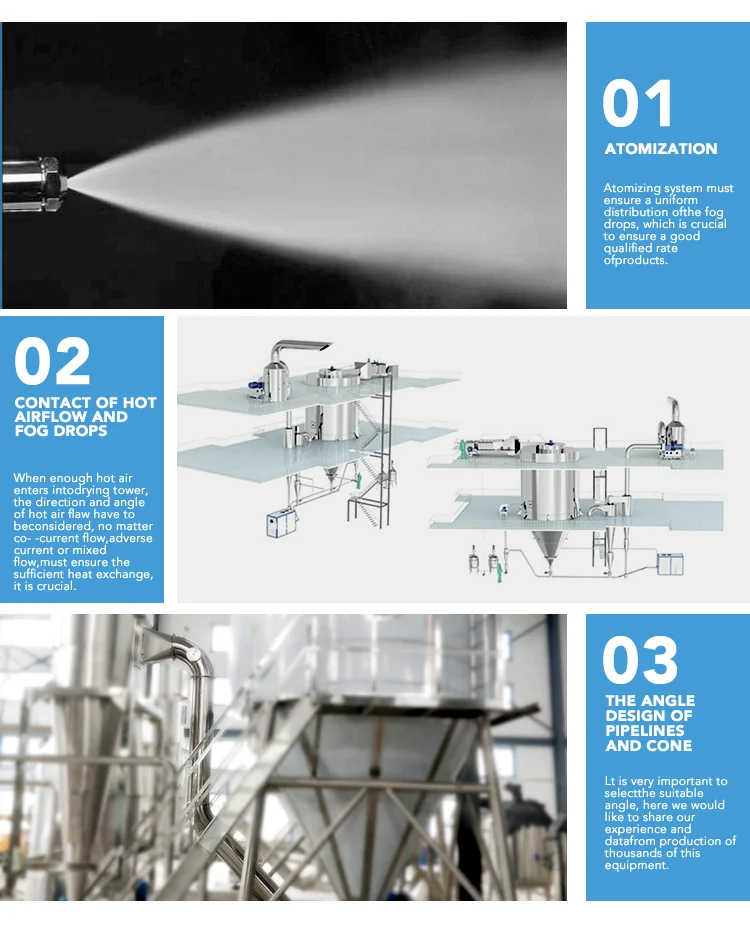 01

ATOMIZATION

Atomizing system must ensure a uniform distribution ofthe fog drops, which is crucial to ensure a good qualified rate ofproducts.

02

CONTACT OF HOT AIRFLOW AND FOG DROPS

When enough hot air enters intodrying tower, the direction and angle of hot air flaw have to beconsidered, no matter co- -current flow,adverse current or mixed flow,must ensure the sufficient heat exchange, it is crucial.

03

THE ANGLE DESIGN OF PIPELINES AND CONE

Lt is very important to selectthe suitable angle, here we would like to share our experience and datafrom production of thousands of this equipment.