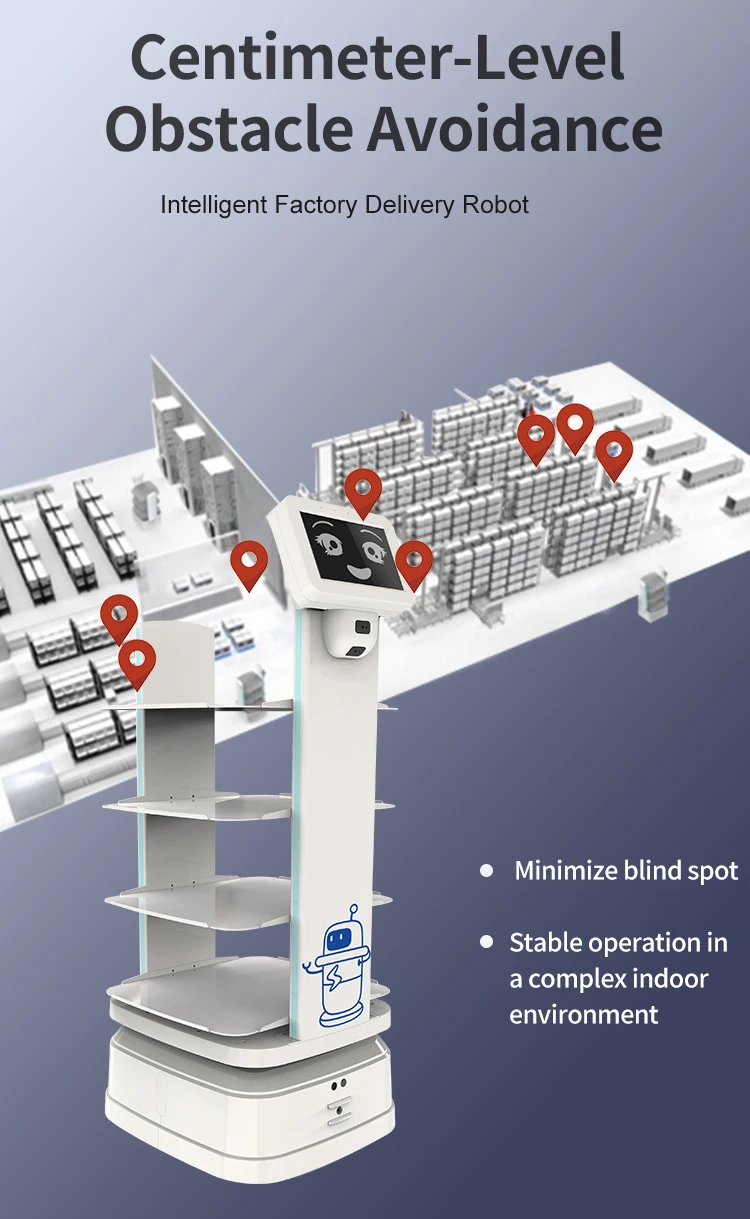 Centimeter-Level Obstacle Avoidance

Intelligent Factory Delivery Robot

• Minimize blind spot

• Stable operation in a complex indoor environment