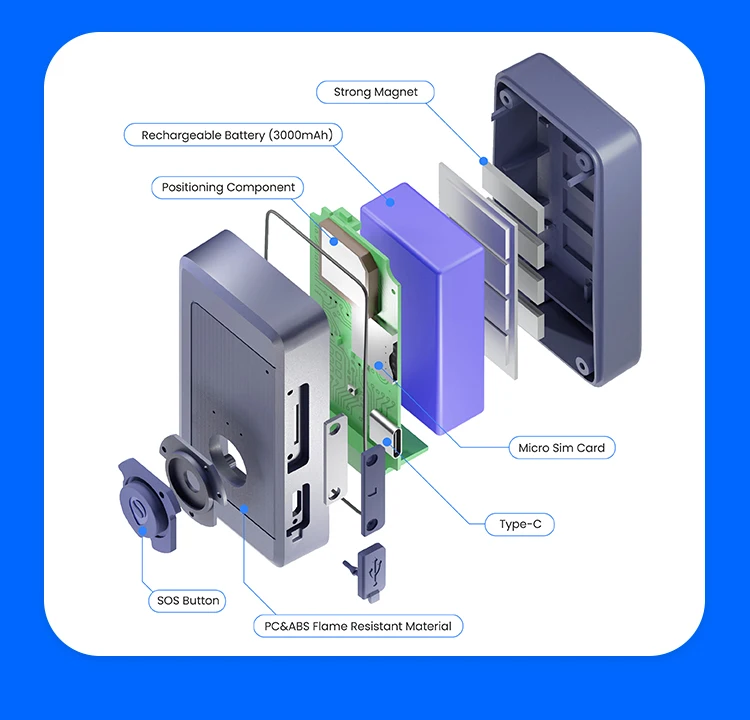 Strong Magnet

Rechargeable Battery (3000mAh)

Positioning Component

Micro Sim Card

Type-C

SOS Button

PC&ABS Flame Resistant Material