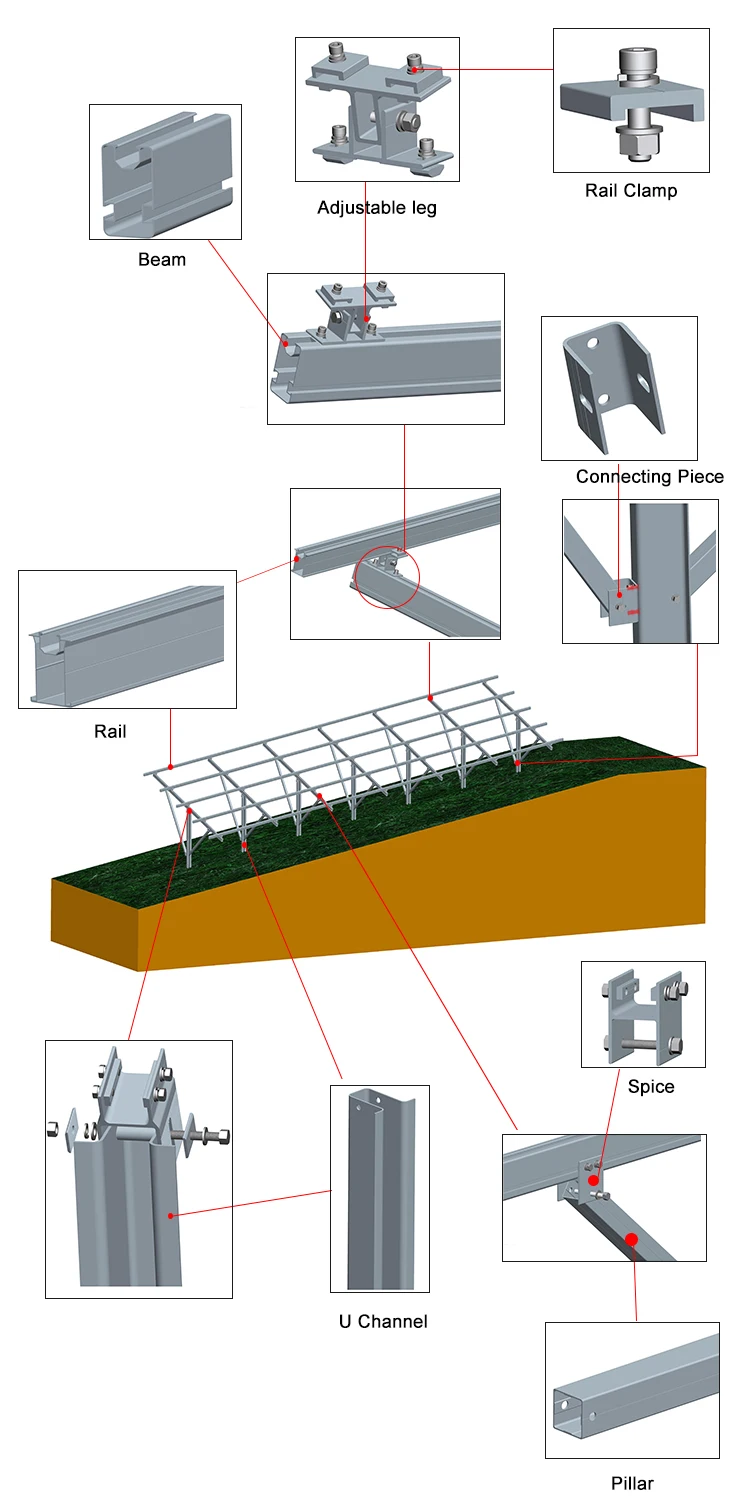 Adjustable leg

Rail Clamp

Beam

Connecting Piece

Rail

Spice

U Channel

Pillar