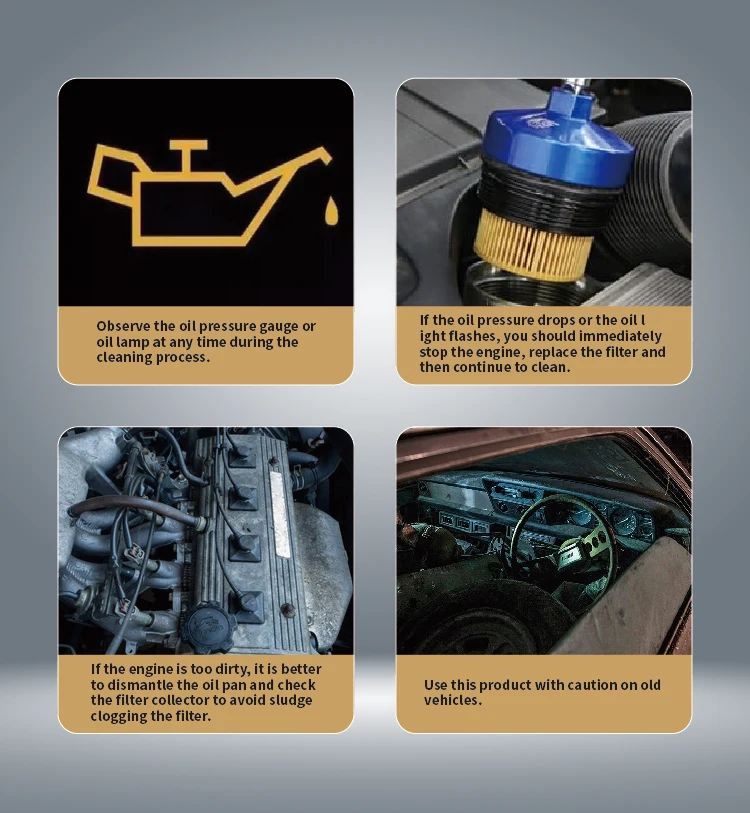 Observe the oil pressure gauge or oil lamp at any time during the cleaning process.

If the oil pressure drops or the oil l ight flashes, you should immediately stop the engine, replace the filter and then continue to clean.

If the engine is too dirty, it is better to dismantle the oil pan and check the filter collector to avoid sludge clogging the filter.

Use this product with caution on old vehicles.