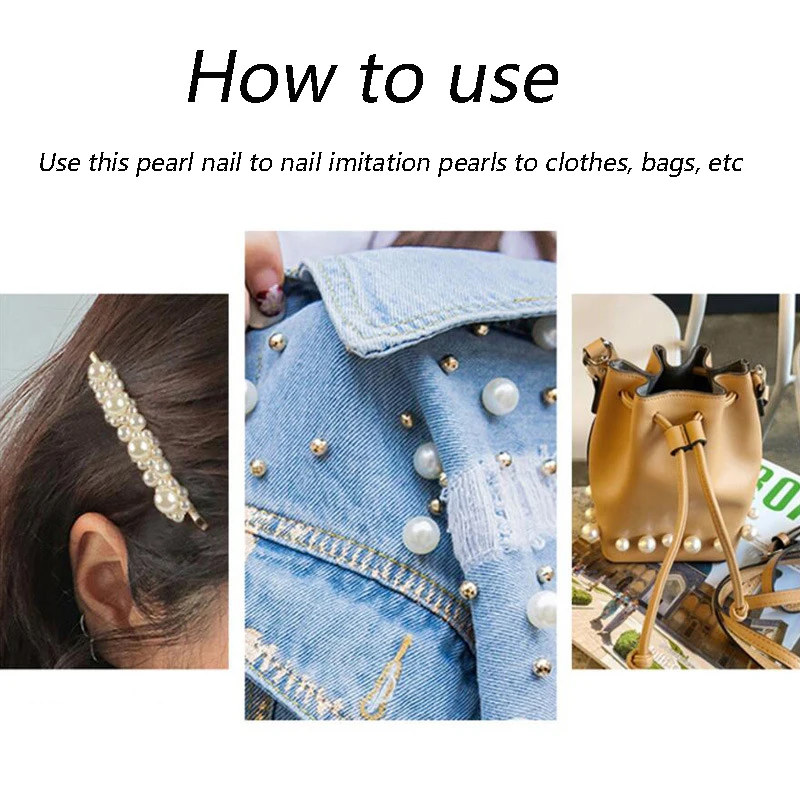 How to use

Use this pearl nail to nail imitation pearls to clothes, bags, etc