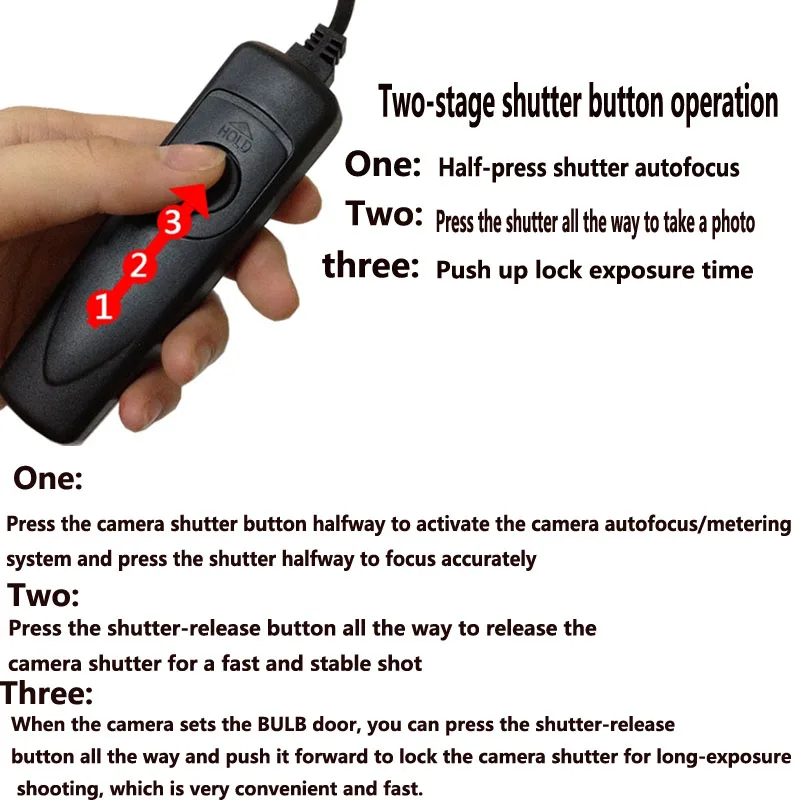 HOLD

3

2

1

Two-stage shutter button operation

One: Half-press shutter autofocus

Two: Press the shutter all the way to take a photo

three: Push up lock exposure time

One:

Press the camera shutter button halfway to activate the camera autofocus/metering system and press the shutter halfway to focus accurately

Two:

Press the shutter-release button all the way to release the camera shutter for a fast and stable shot

Three:

When the camera sets the BULB door, you can press the shutter-release button all the way and push it forward to lock the camera shutter for long-exposure shooting, which is very convenient and fast.