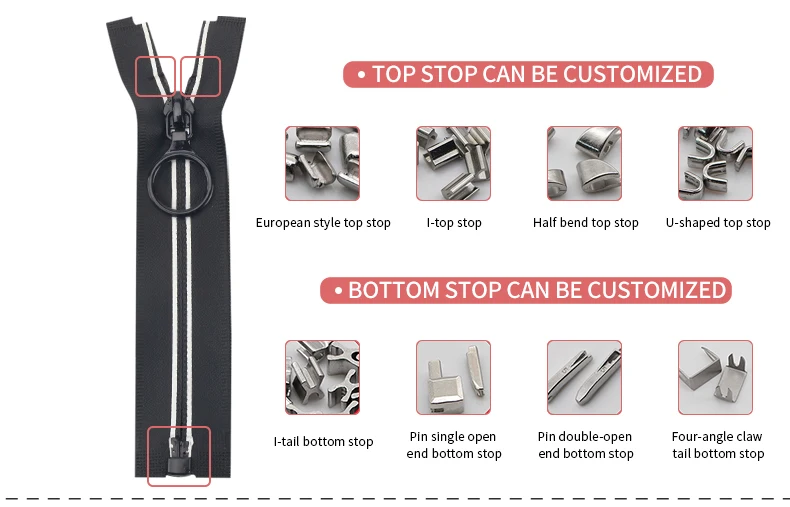 • TOP STOP CAN BE CUSTOMIZED

European style top stop

I-top stop

Half bend top stop

U-shaped top stop

• BOTTOM STOP CAN BE CUSTOMIZED

I-tail bottom stop

Pin single open end bottom stop

Pin double-open end bottom stop

Four-angle claw tail bottom stop