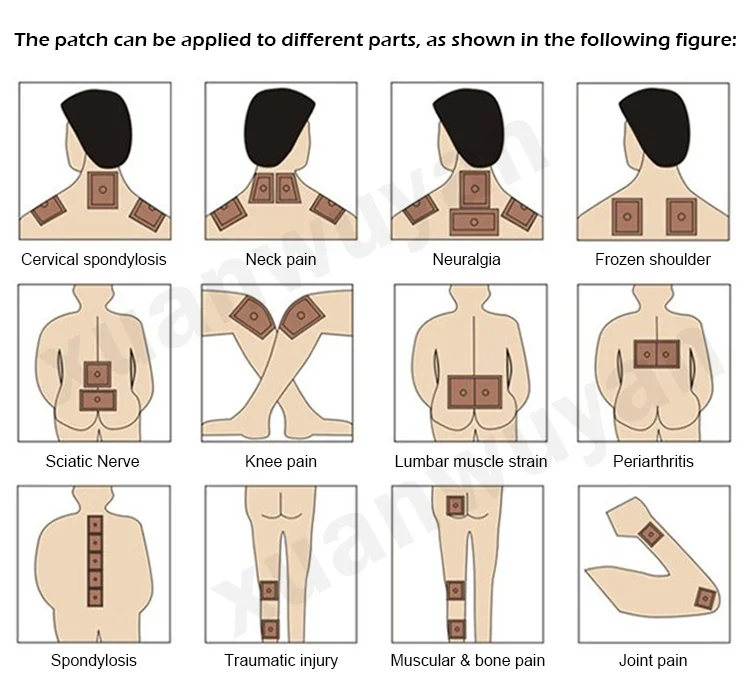 The patch can be applied to different parts, as shown in the following figure:

Cervical spondylosis

Neck pain

Neuralgia

Frozen shoulder

Sciatic Nerve

Knee pain

Lumbar muscle strain

Periarthritis

Spondylosis

Traumatic injury

Muscular & bone pain

Joint pain

xuanwuyan