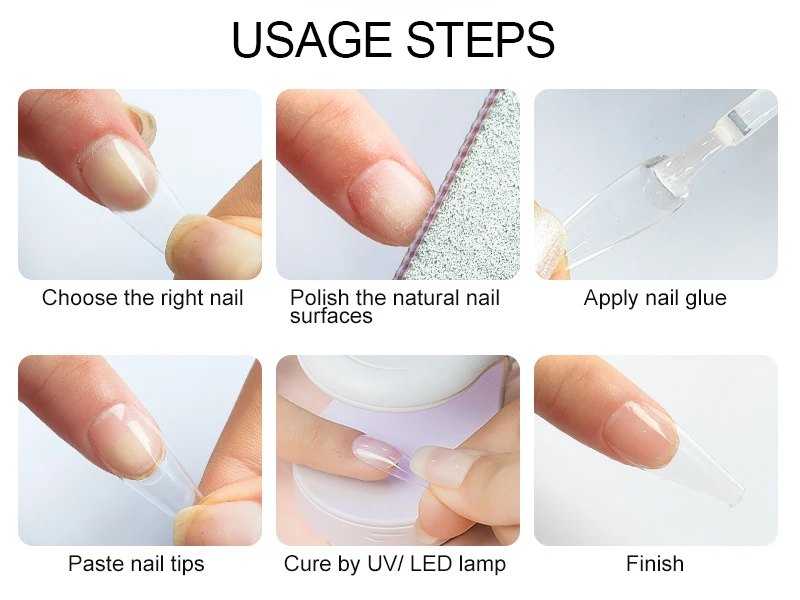 USAGE STEPS

Choose the right nail

Polish the natural nail surfaces

Apply nail glue

Paste nail tips

Cure by UV/ LED lamp

Finish