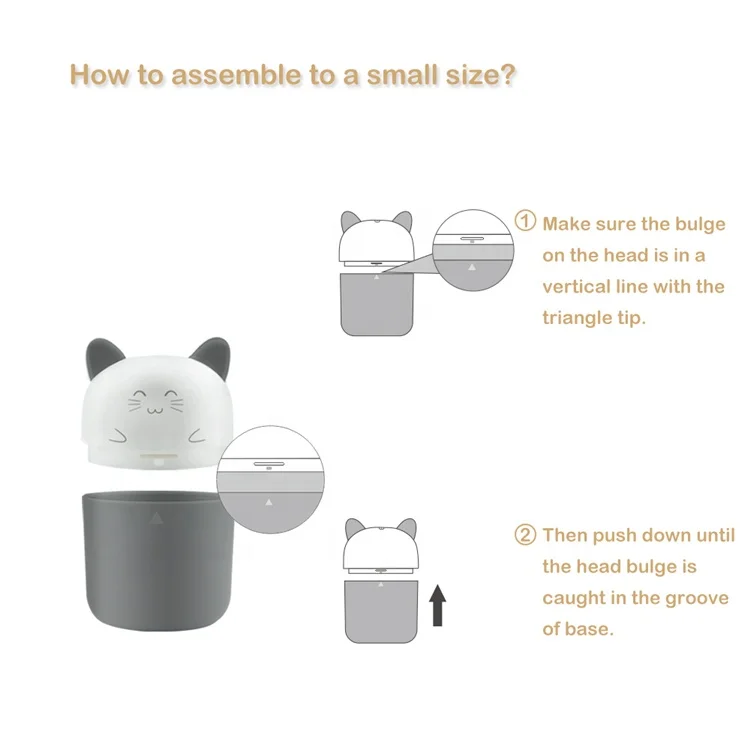 How to assemble to a small size?

① Make sure the bulge on the head is in a vertical line with the triangle tip.

② Then push down until the head bulge is caught in the groove of base.