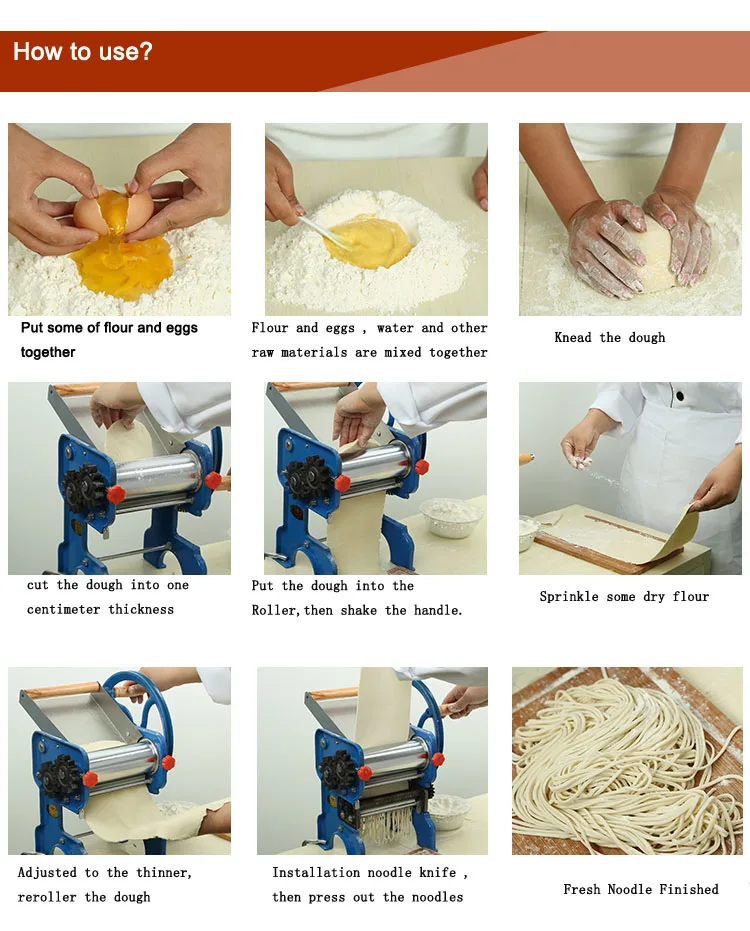 How to use?

Put some of flour and eggs together

Flour and eggs , water and other raw materials are mixed together

Knead the dough

cut the dough into one centimeter thickness

Put the dough into the Roller,then shake the handle.

Sprinkle some dry flour

Adjusted to the thinner, reroller the dough

Installation noodle knife , then press out the noodles

Fresh Noodle Finished