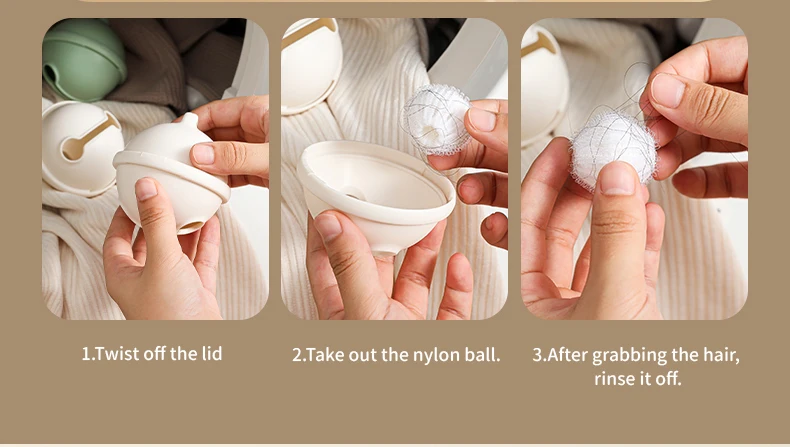 1.Twist off the lid

2.Take out the nylon ball.

3.After grabbing the hair, rinse it off.