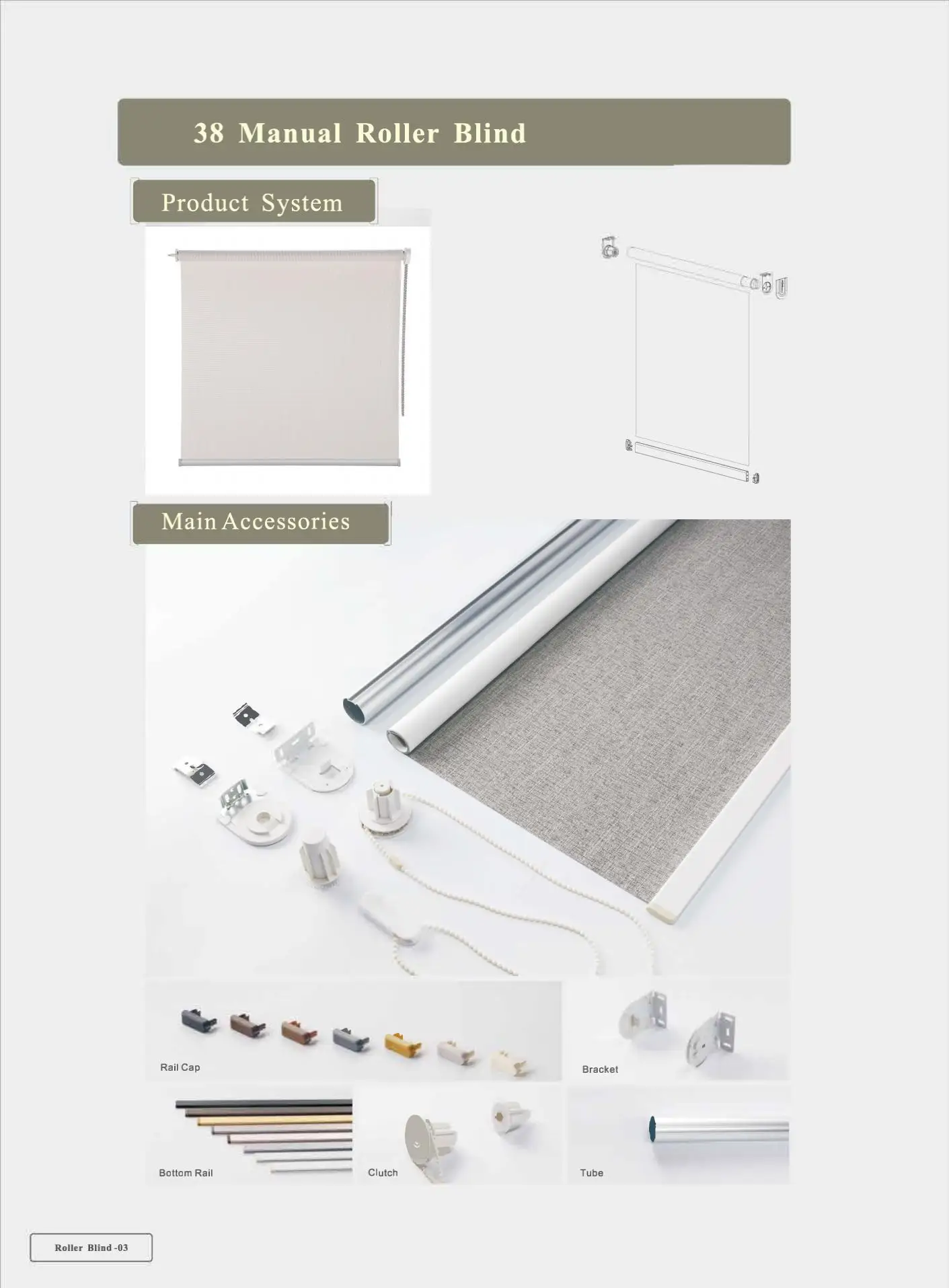 38 Manual Roller Blind

Product System

Main Accessories

Rail Cap

Bracket

Bottom Rail

Clutch

Tube

Roller Blind -03