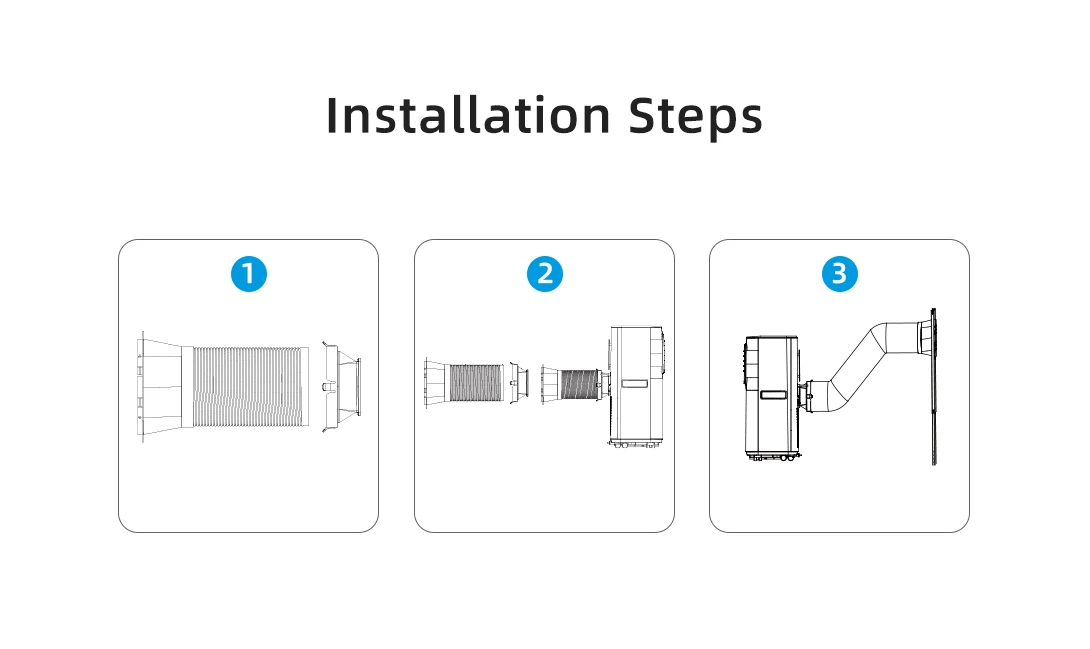 Installation Steps

1

2

3