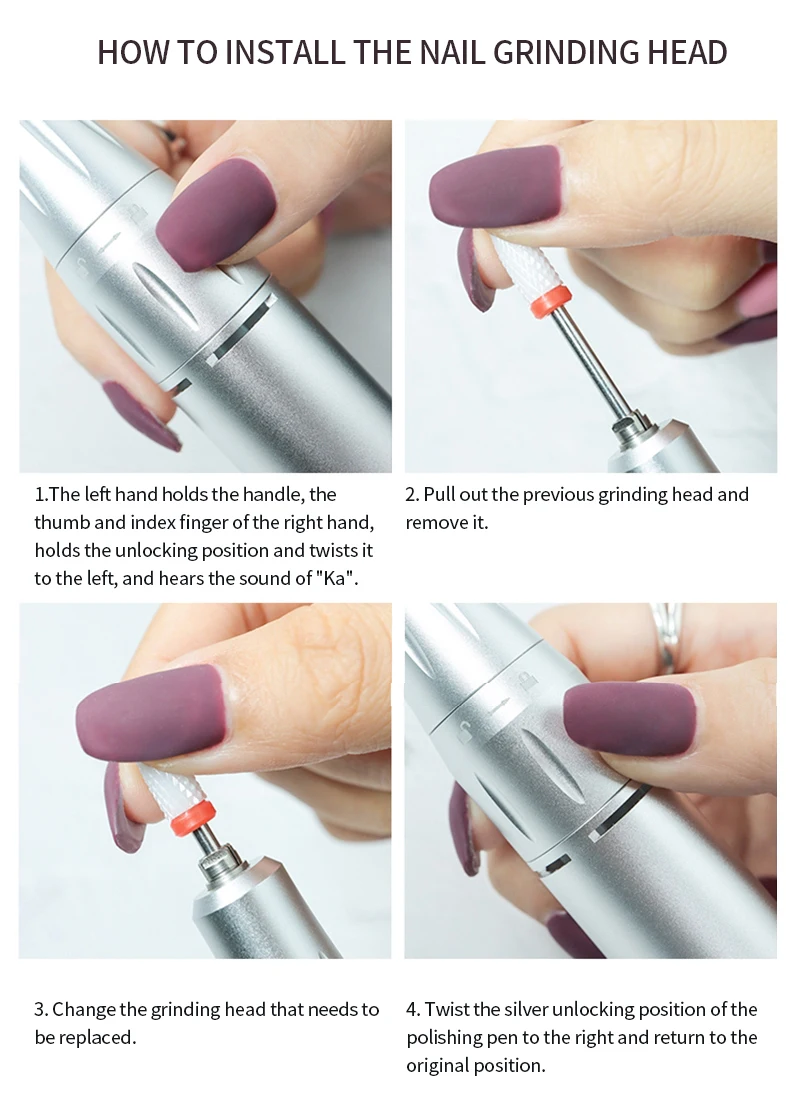 HOW TO INSTALL THE NAIL GRINDING HEAD

1.The left hand holds the handle, the thumb and index finger of the right hand, holds the unlocking position and twists it to the left, and hears the sound of "Ka".

2. Pull out the previous grinding head and remove it.

3. Change the grinding head that needs to be replaced.

4. Twist the silver unlocking position of the polishing pen to the right and return to the original position.