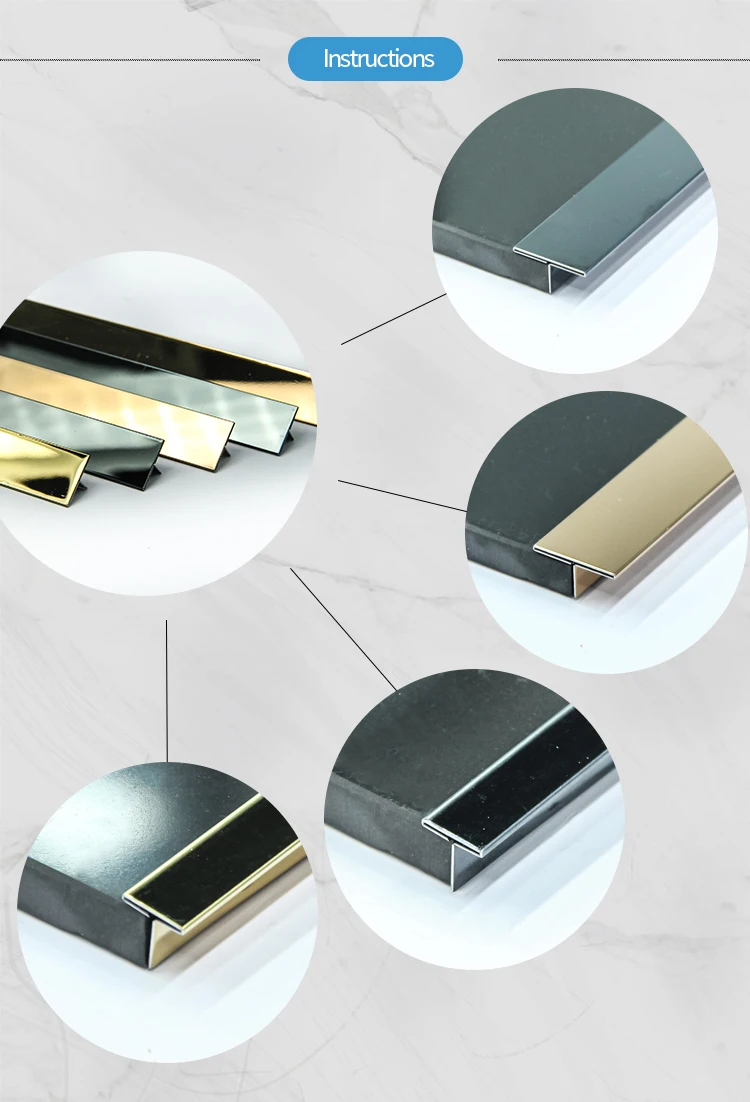 Instructions