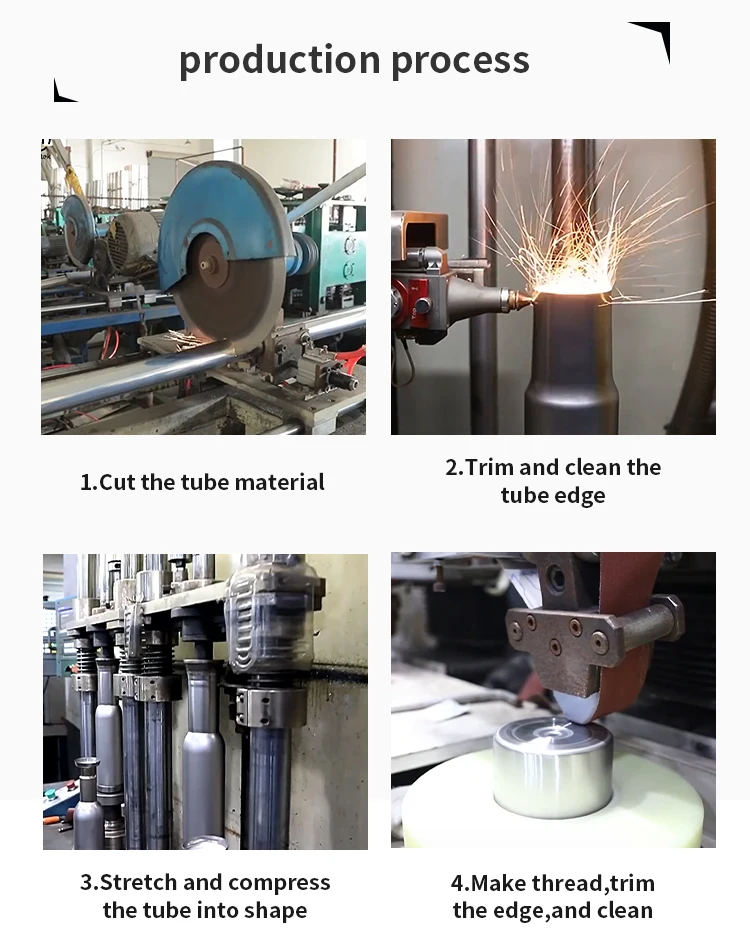 production process

1.Cut the tube material

2.Trim and clean the tube edge

3.Stretch and compress the tube into shape

4.Make thread,trim the edge,and clean