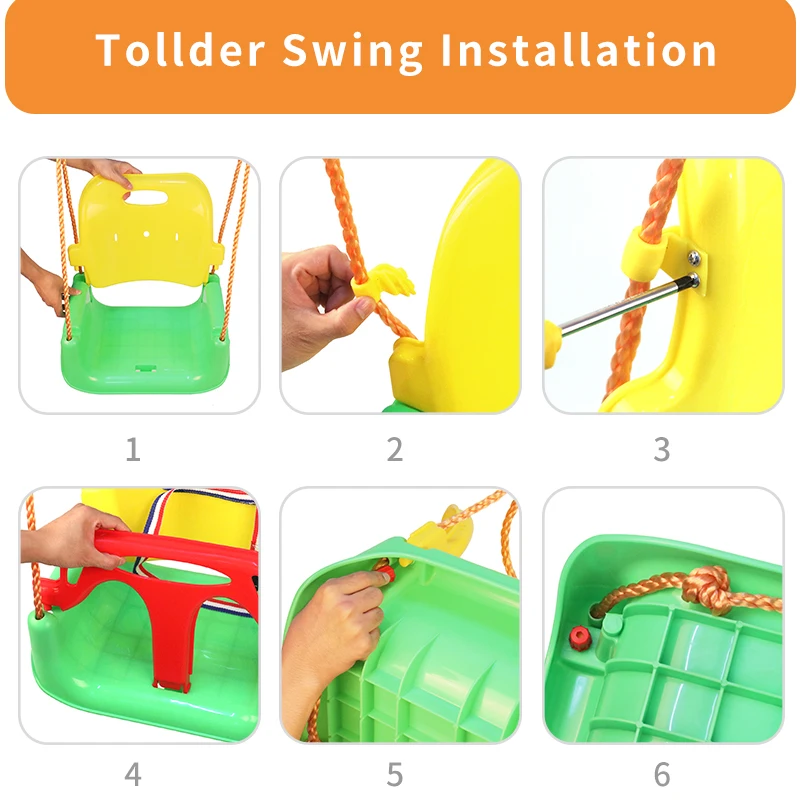 Tollder Swing Installation

1

2

3

4

5

6