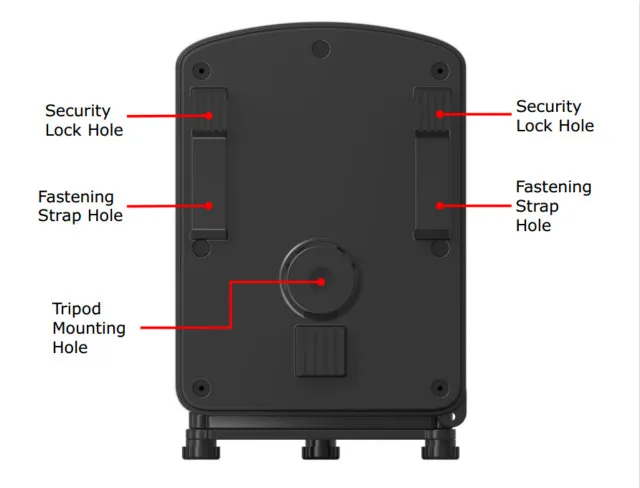 Security Lock Hole

Security Lock Hole

Fastening Strap Hole

Fastening Strap Hole

Tripod Mounting Hole