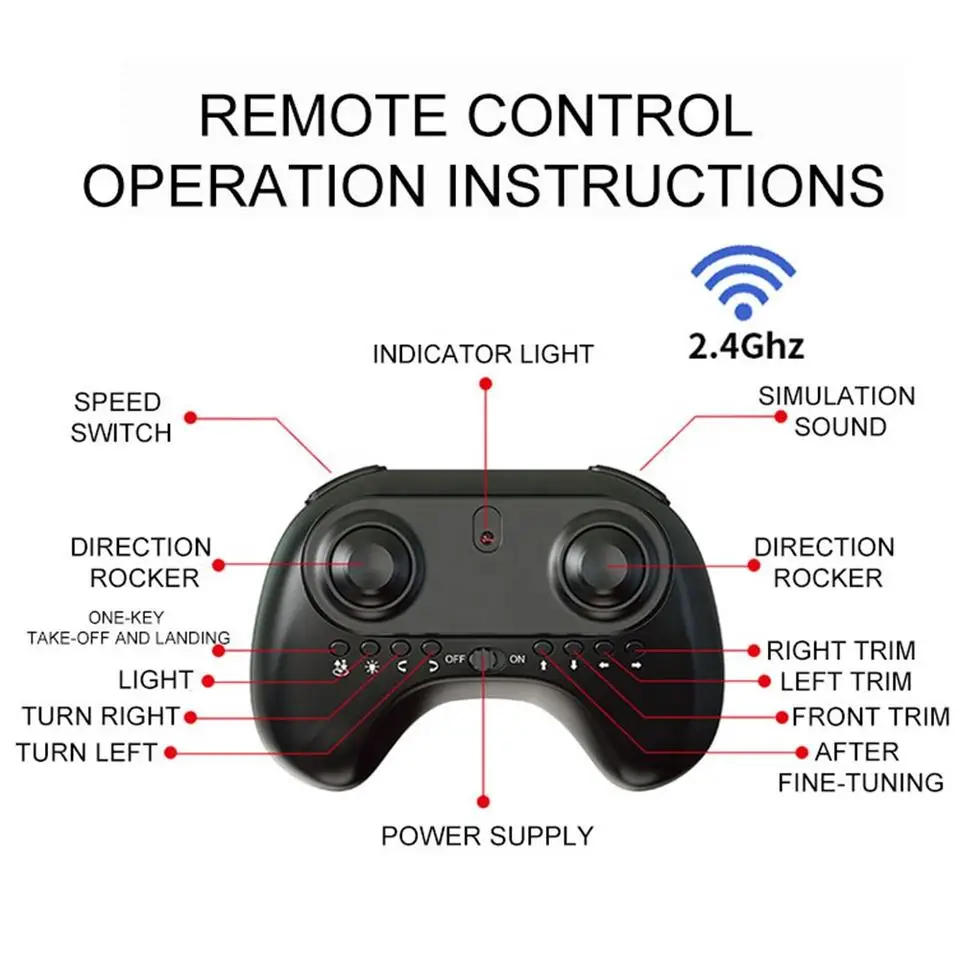 REMOTE CONTROL
OPERATION INSTRUCTIONS

2.4Ghz

INDICATOR LIGHT

SPEED SWITCH

SIMULATION SOUND

DIRECTION ROCKER

DIRECTION ROCKER

ONE-KEY TAKE-OFF AND LANDING

LIGHT

TURN RIGHT

TURN LEFT

OFF ON

RIGHT TRIM

LEFT TRIM

FRONT TRIM

AFTER FINE-TUNING

POWER SUPPLY