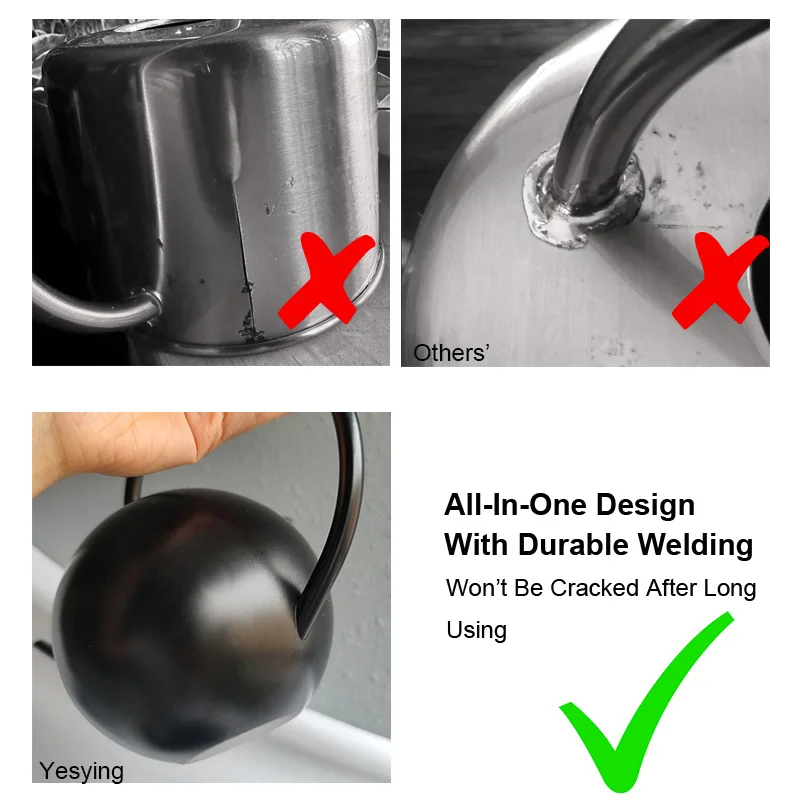 Others'

Yesying

All-In-One Design
With Durable Welding
Won't Be Cracked After Long Using