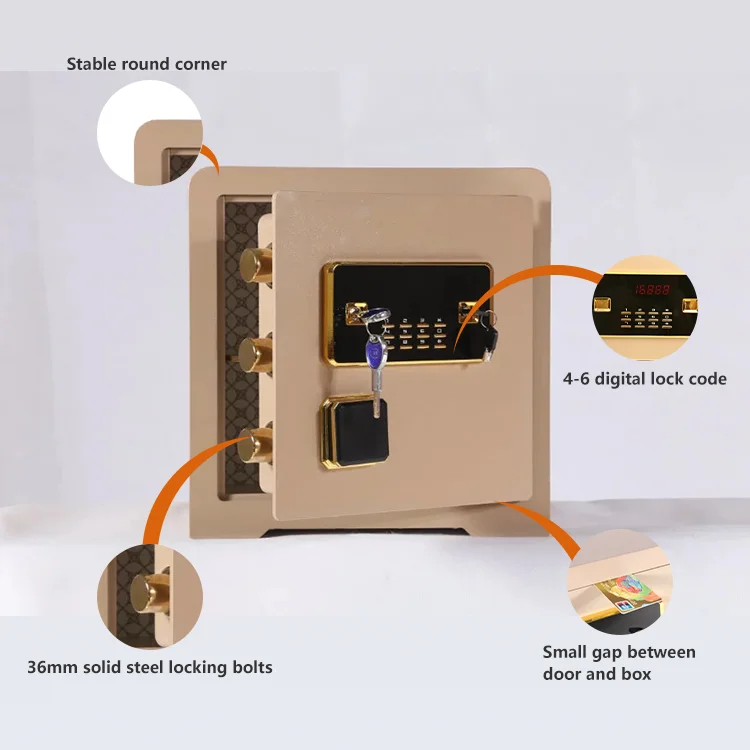 Stable round corner

16888

4-6 digital lock code

36mm solid steel locking bolts

Small gap between door and box