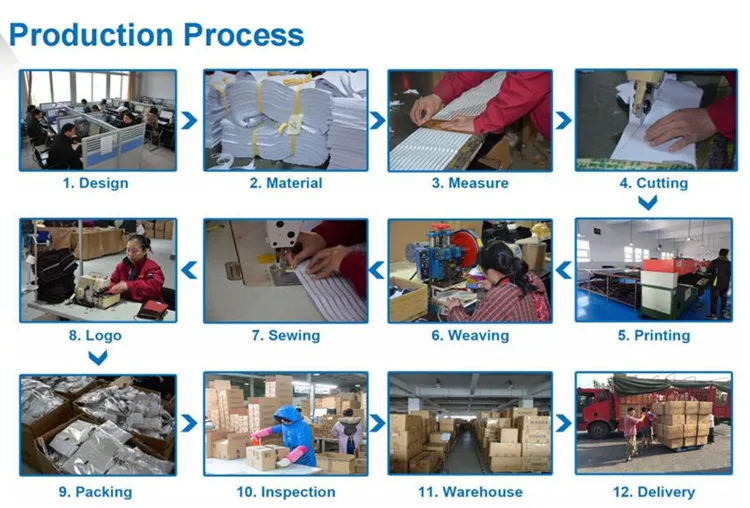 Production Process

1. Design

2. Material

3. Measure

4. Cutting

8. Logo

7. Sewing

6. Weaving

5. Printing

9. Packing

10. Inspection

11. Warehouse

12. Delivery