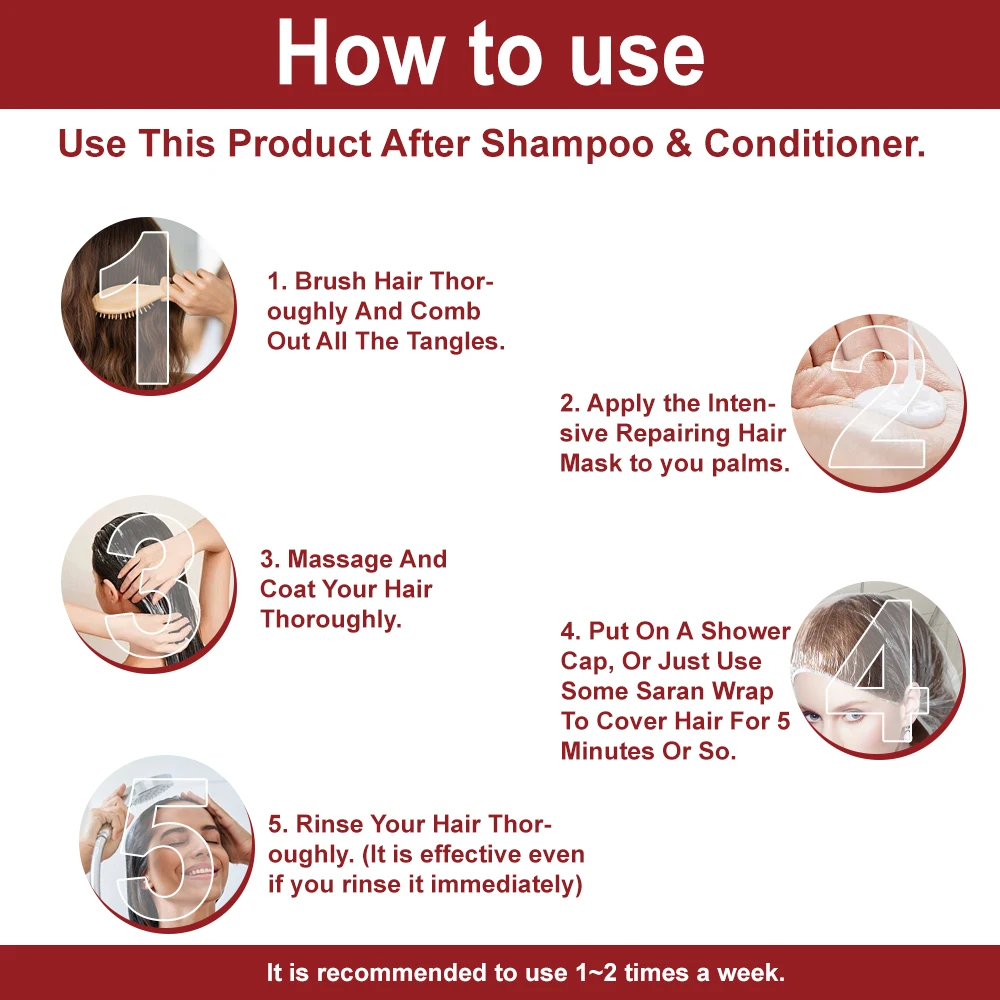 How to use

Use This Product After Shampoo & Conditioner.

1

1. Brush Hair Thoroughly And Comb Out All The Tangles.

2

2. Apply the Intensive Repairing Hair Mask to you palms.

3

3. Massage And Coat Your Hair Thoroughly.

4

4. Put On A Shower Cap, Or Just Use Some Saran Wrap To Cover Hair For 5 Minutes Or So.

5

5. Rinse Your Hair Thoroughly. (It is effective even if you rinse it immediately)

It is recommended to use 1~2 times a week.