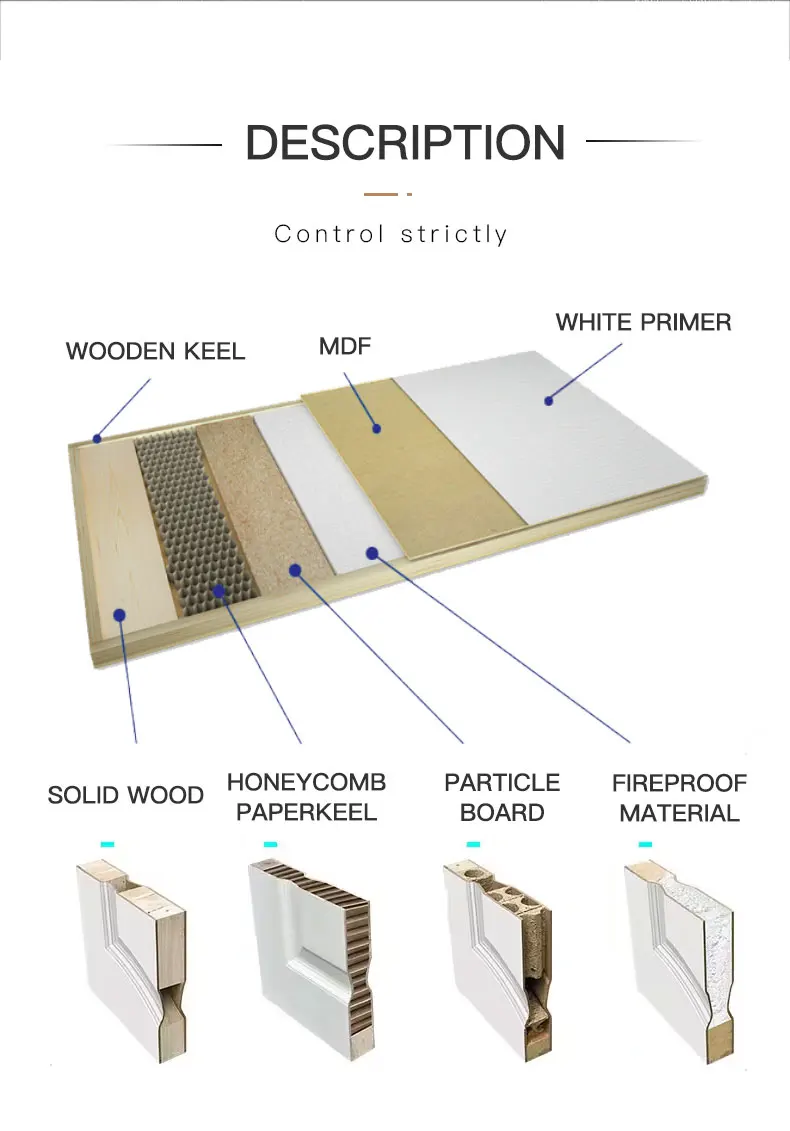 DESCRIPTION

Control strictly

WOODEN KEEL

MDF

WHITE PRIMER

SOLID WOOD

HONEYCOMB PAPERKEEL

PARTICLE BOARD

FIREPROOF MATERIAL