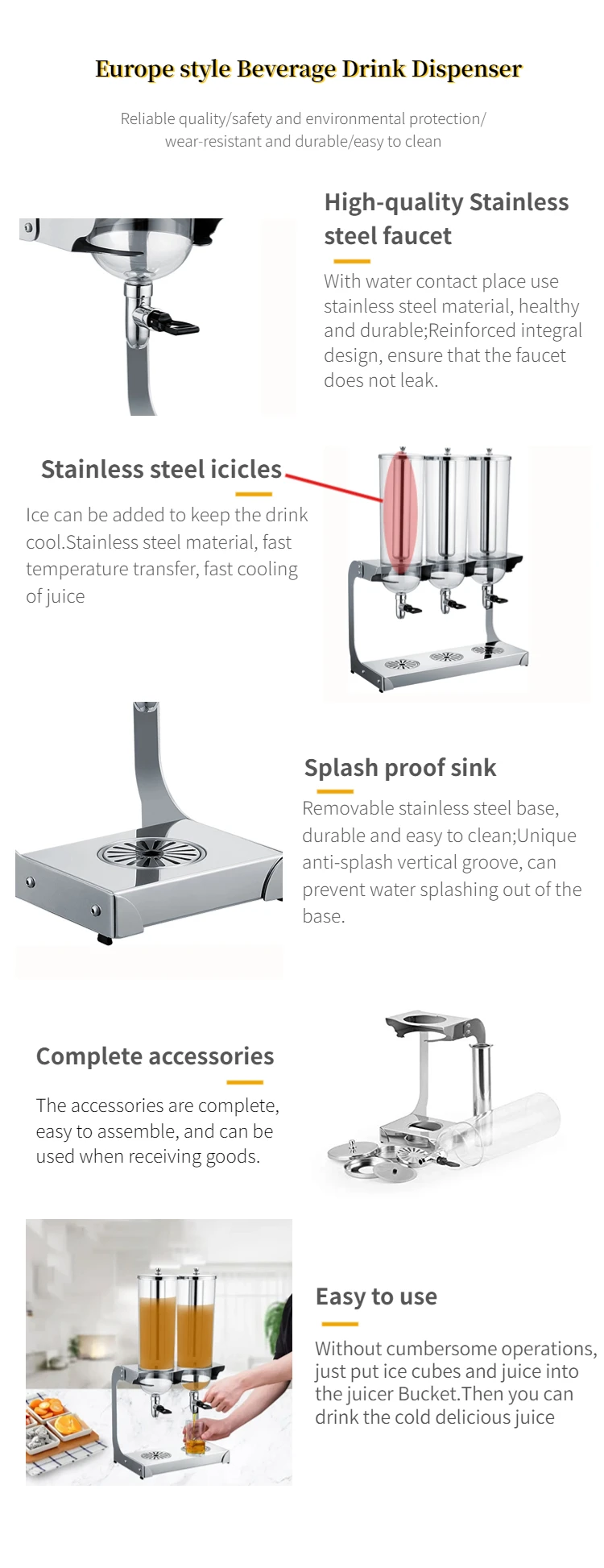 Europe style Beverage Drink Dispenser

Reliable quality/safety and environmental protection/ wear-resistant and durable/easy to clean

High-quality Stainless steel faucet

With water contact place use stainless steel material, healthy and durable;Reinforced integral design, ensure that the faucet does not leak.

Stainless steel icicles

Ice can be added to keep the drink cool.Stainless steel material, fast temperature transfer, fast cooling of juice

Splash proof sink

Removable stainless steel base, durable and easy to clean;Unique anti-splash vertical groove, can prevent water splashing out of the base.

Complete accessories

The accessories are complete, easy to assemble, and can be used when receiving goods.

Easy to use

Without cumbersome operations, just put ice cubes and juice into the juicer Bucket.Then you can drink the cold delicious juice