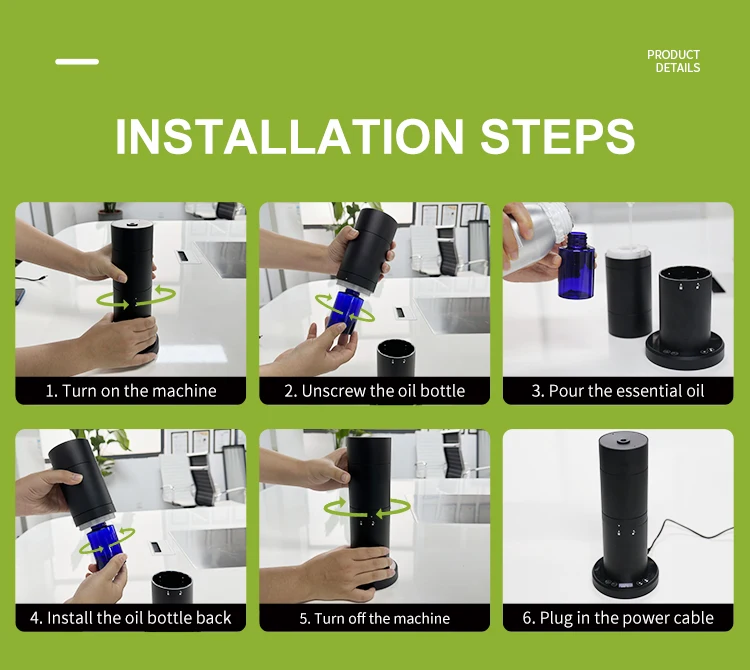 PRODUCT DETAILS

INSTALLATION STEPS

1. Turn on the machine

2. Unscrew the oil bottle

3. Pour the essential oil

4. Install the oil bottle back

5. Turn off the machine

6. Plug in the power cable