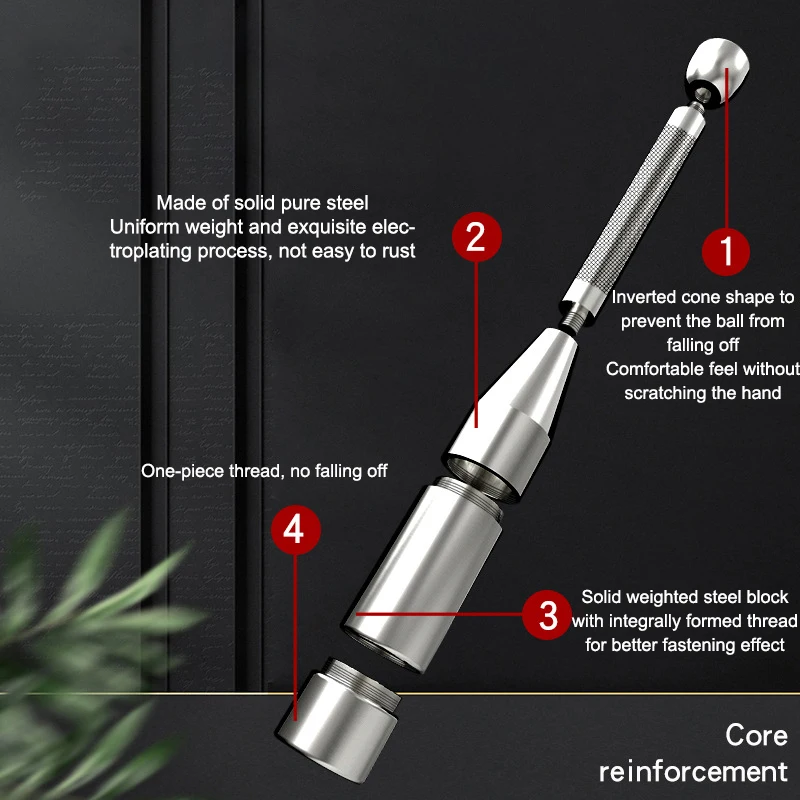 Made of solid pure steel
Uniform weight and exquisite electroplating process, not easy to rust

2

1

Inverted cone shape to prevent the ball from falling off
Comfortable feel without scratching the hand

One-piece thread, no falling off

4

3

Solid weighted steel block with integrally formed thread for better fastening effect

Core reinforcement