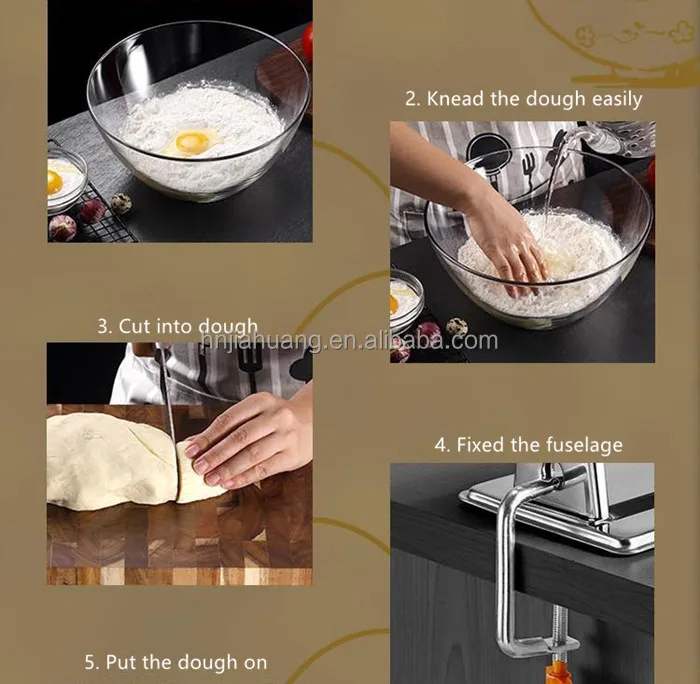 2. Knead the dough easily

3. Cut into dough

hnjiahuang.en.alibaba.com

4. Fixed the fuselage

5. Put the dough on