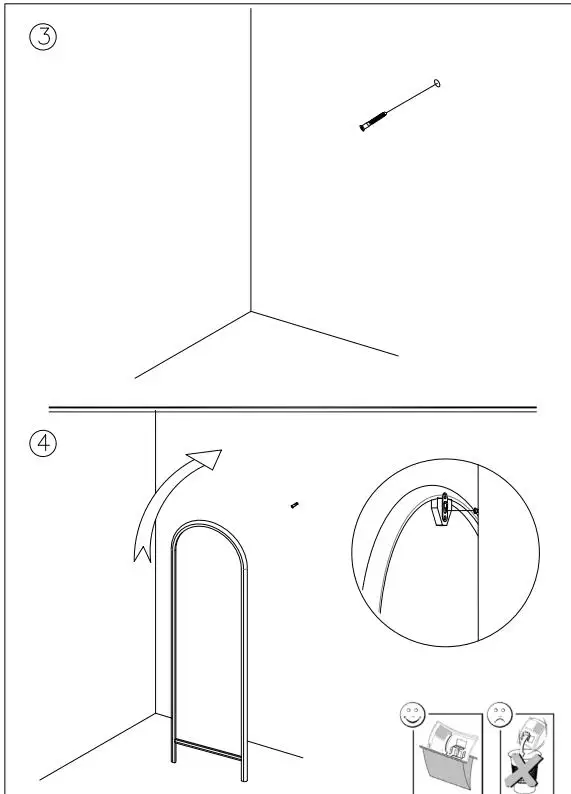 ③

④