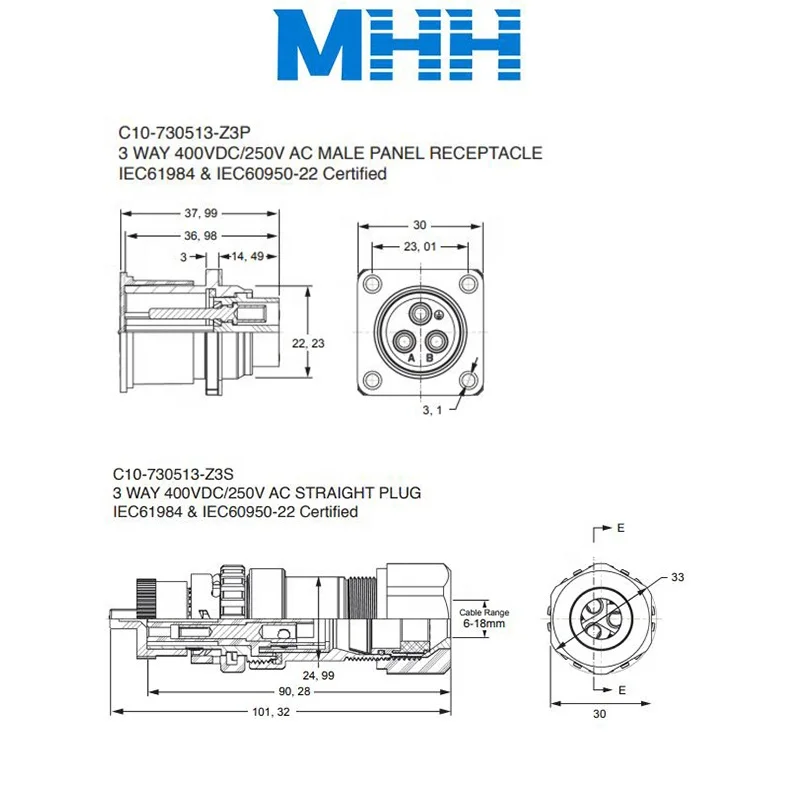 MHH

C10-730513-Z3P
3 WAY 400VDC/250V AC MALE PANEL RECEPTACLE
IEC61984 & IEC60950-22 Certified

37, 99
36, 98
3
14, 49
22, 23
30
23, 01
A B
3, 1

C10-730513-Z3S
3 WAY 400VDC/250V AC STRAIGHT PLUG
IEC61984 & IEC60950-22 Certified

Cable Range
6-18mm
24, 99
90, 28
101, 32
E
33
E
30