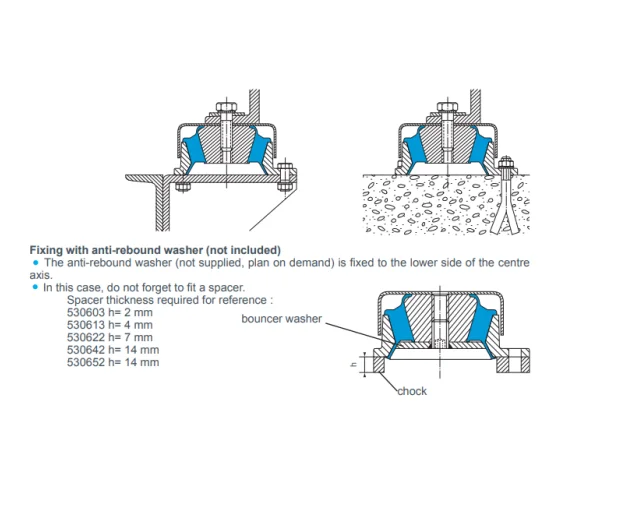 Fixing with anti-rebound washer (not included)
• The anti-rebound washer (not supplied, plan on demand) is fixed to the lower side of the centre axis.
• In this case, do not forget to fit a spacer.
Spacer thickness required for reference :
530603 h= 2 mm
530613 h= 4 mm
530622 h= 7 mm
530642 h= 14 mm
530652 h= 14 mm

bouncer washer

h

chock