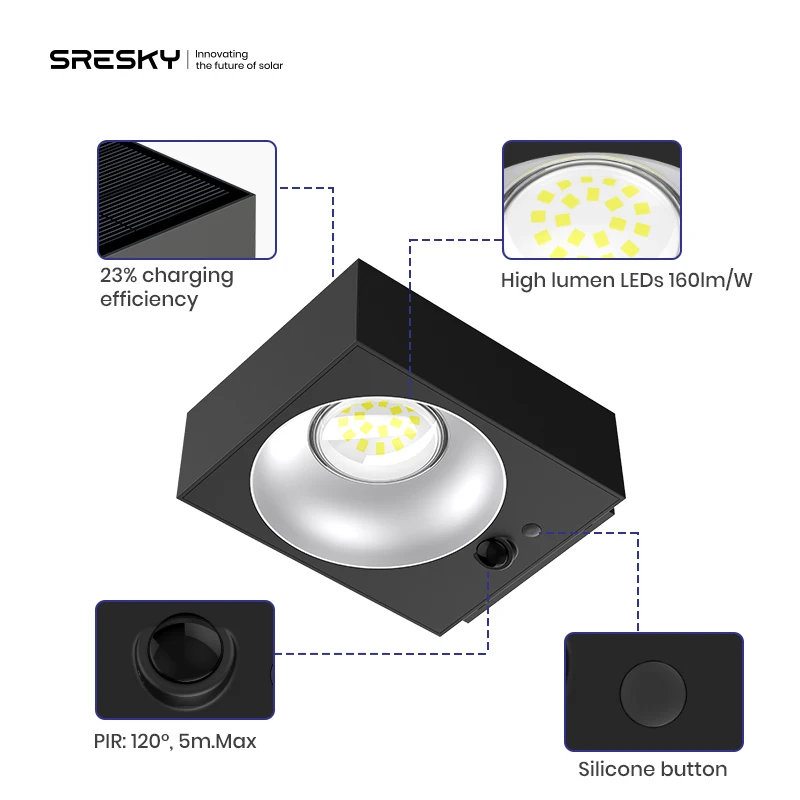 SRESKY | Innovating the future of solar

23% charging efficiency

High lumen LEDs 160lm/W

PIR: 120°, 5m.Max

Silicone button