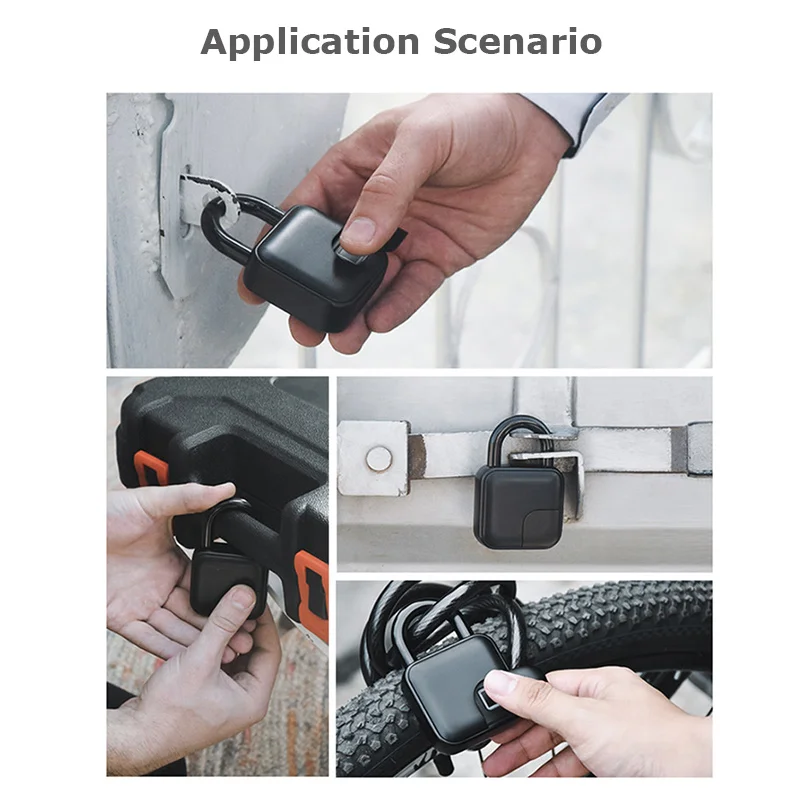 Application Scenario