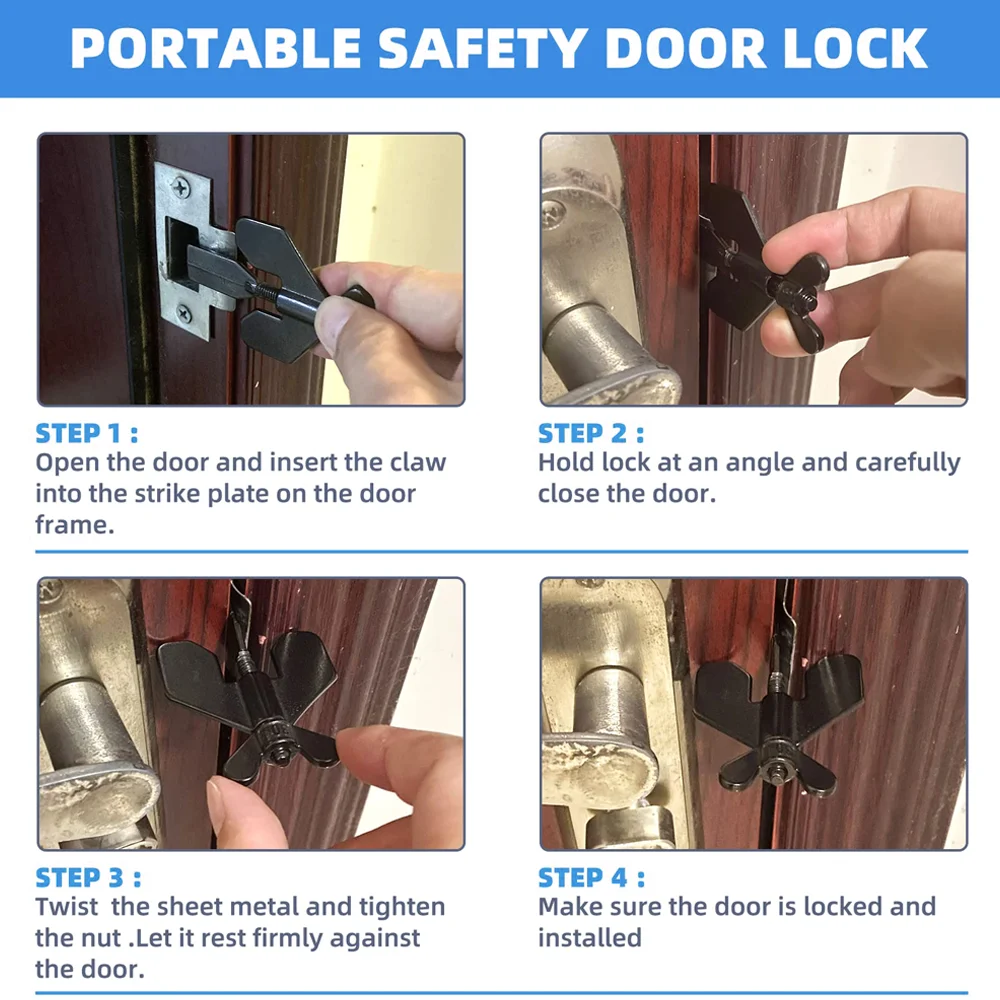 PORTABLE SAFETY DOOR LOCK

STEP 1 :
Open the door and insert the claw into the strike plate on the door frame.

STEP 2 :
Hold lock at an angle and carefully close the door.

STEP 3 :
Twist  the sheet metal and tighten the nut .Let it rest firmly against the door.

STEP 4 :
Make sure the door is locked and installed