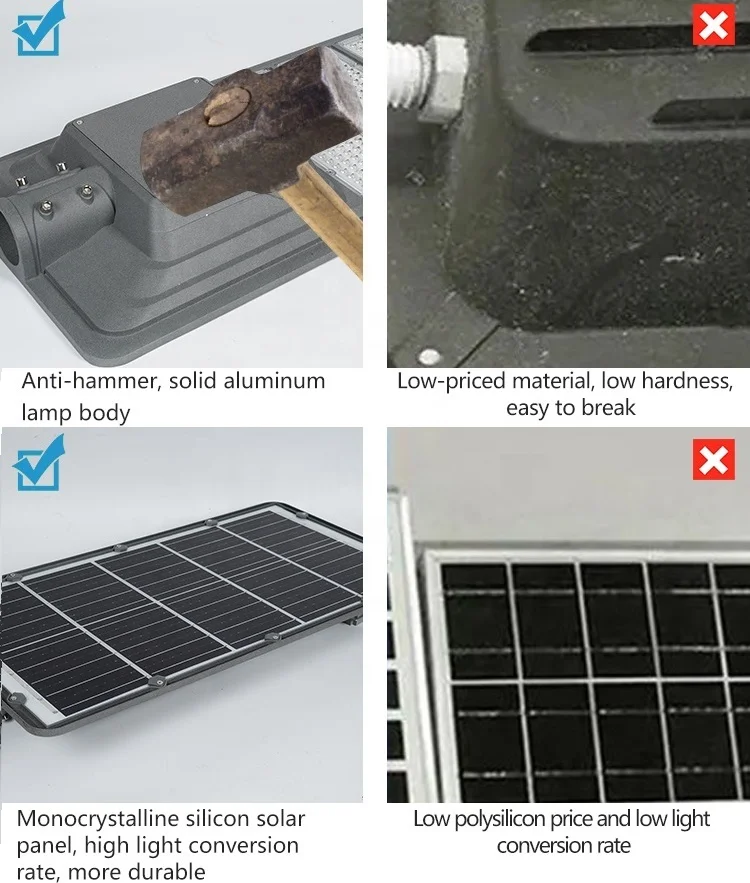 Anti-hammer, solid aluminum lamp body

Low-priced material, low hardness, easy to break

Monocrystalline silicon solar panel, high light conversion rate, more durable

Low polysilicon price and low light conversion rate