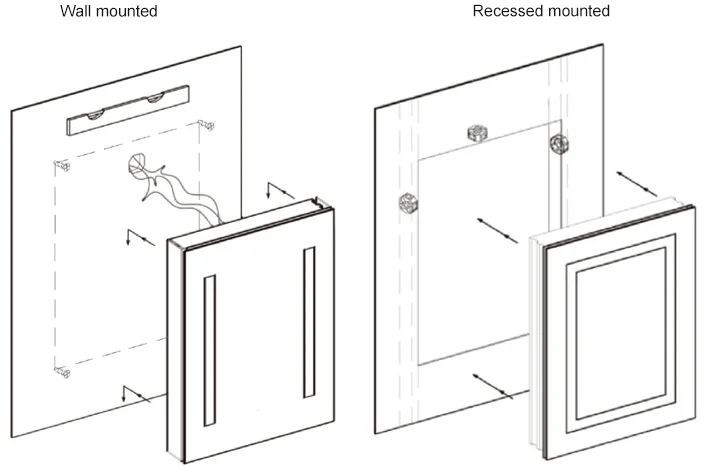 Wall mounted

Recessed mounted