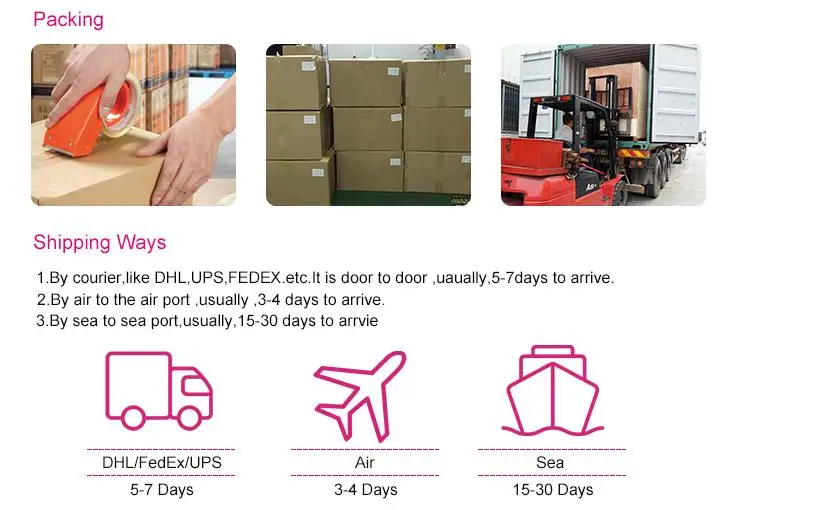 Packing

Shipping Ways

1.By courier,like DHL,UPS,FEDEX.etc.It is door to door ,uaually,5-7days to arrive.
2.By air to the air port ,usually ,3-4 days to arrive.
3.By sea to sea port,usually,15-30 days to arrvie

DHL/FedEx/UPS
5-7 Days

Air
3-4 Days

Sea
15-30 Days