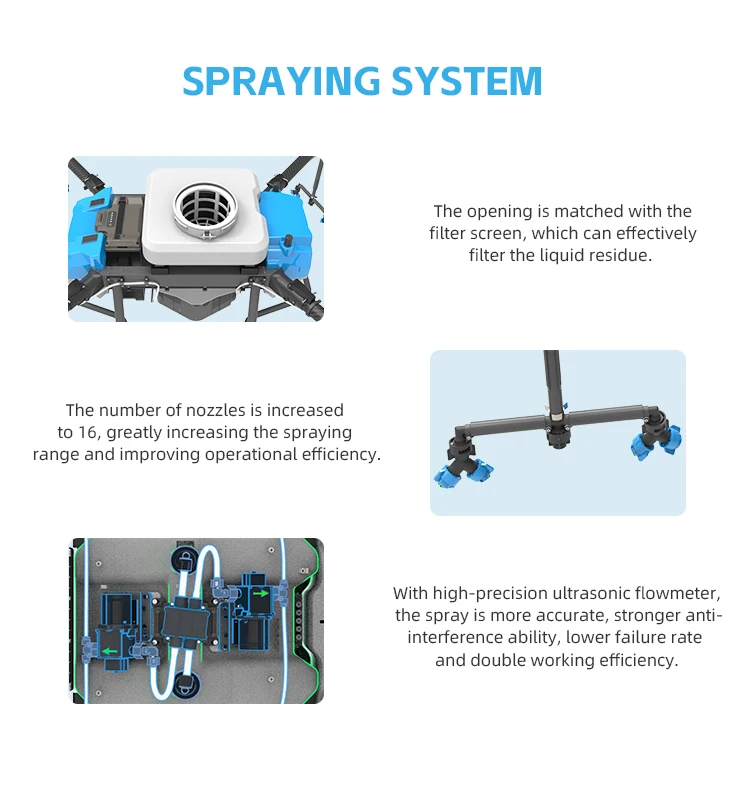 SPRAYING SYSTEM

The opening is matched with the filter screen, which can effectively filter the liquid residue.

The number of nozzles is increased to 16, greatly increasing the spraying range and improving operational efficiency.

With high-precision ultrasonic flowmeter, the spray is more accurate, stronger anti-interference ability, lower failure rate and double working efficiency.