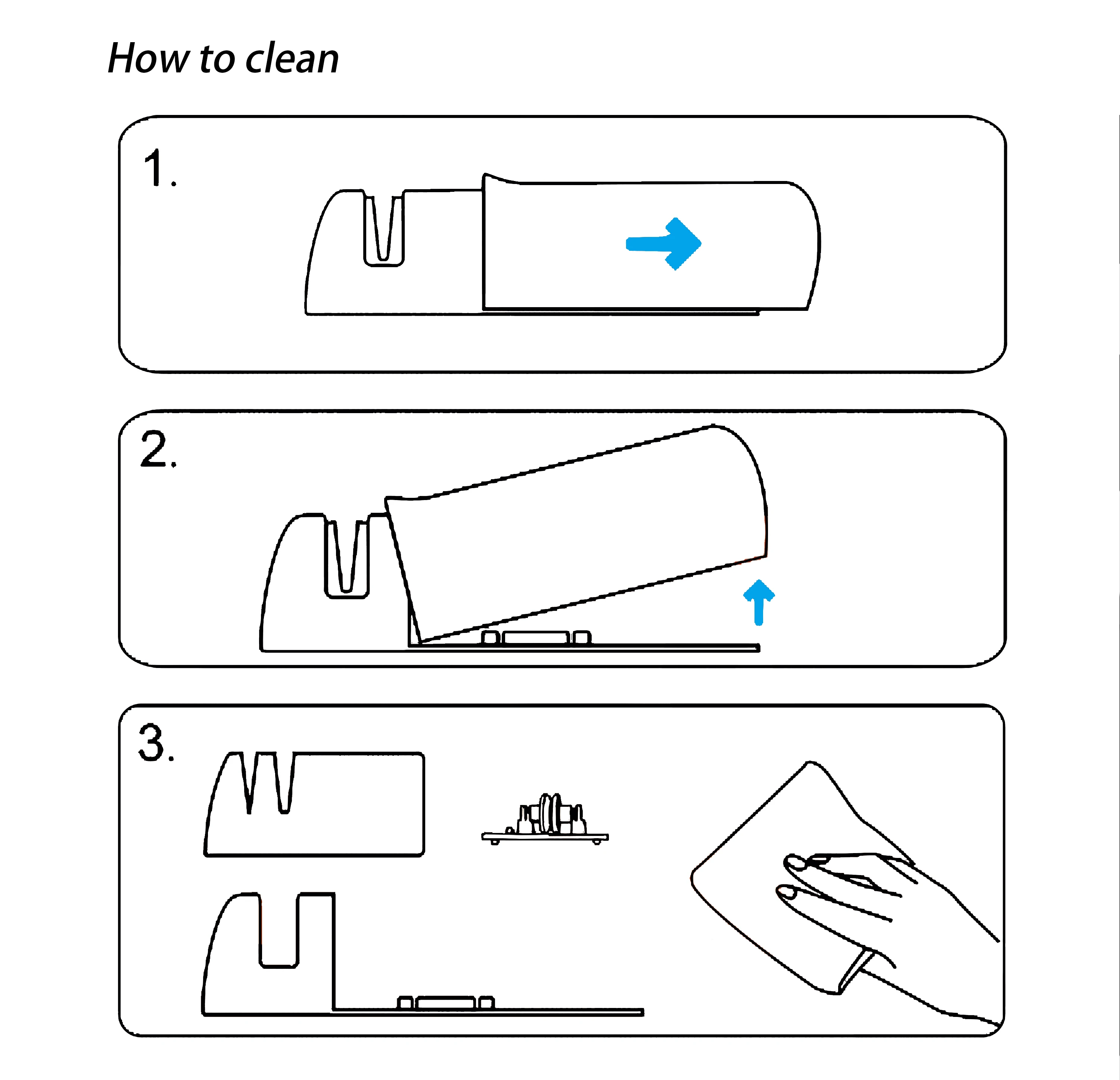 How to clean

1.

2.

3.