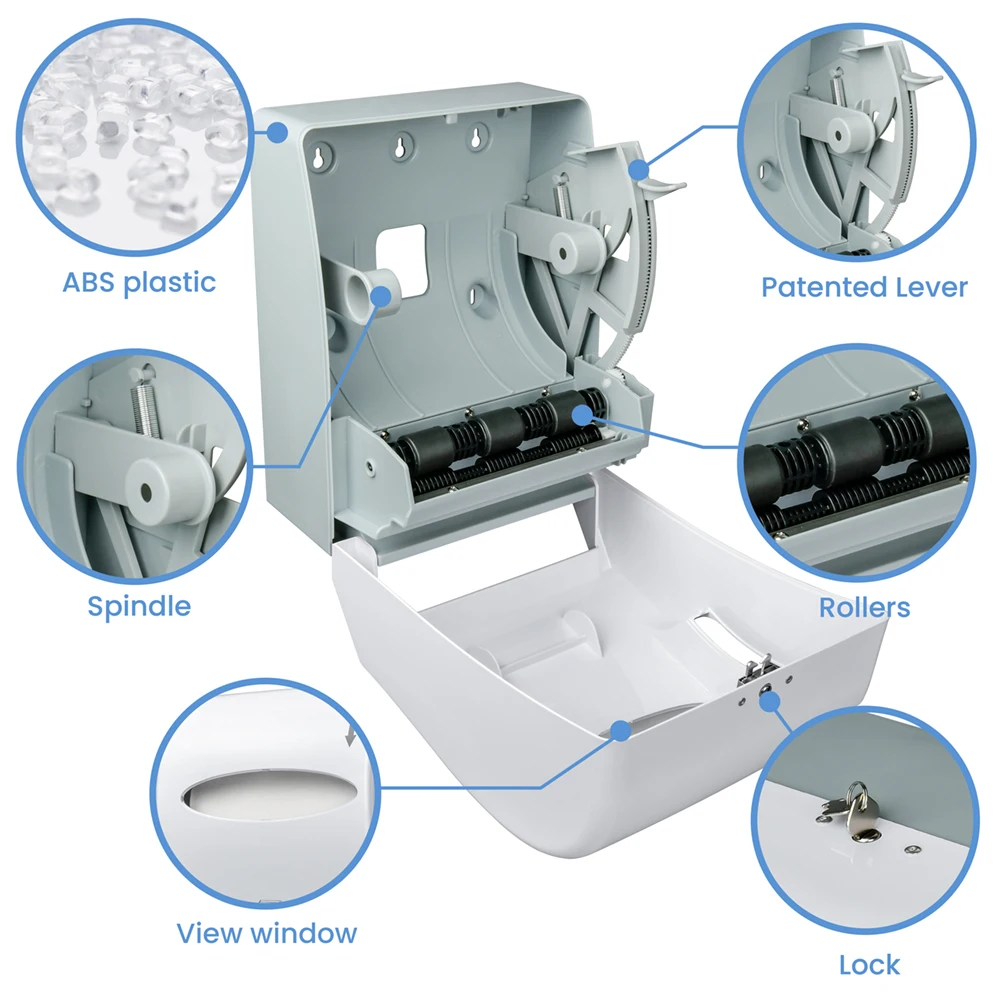 ABS plastic

Patented Lever

Spindle

Rollers

View window

Lock