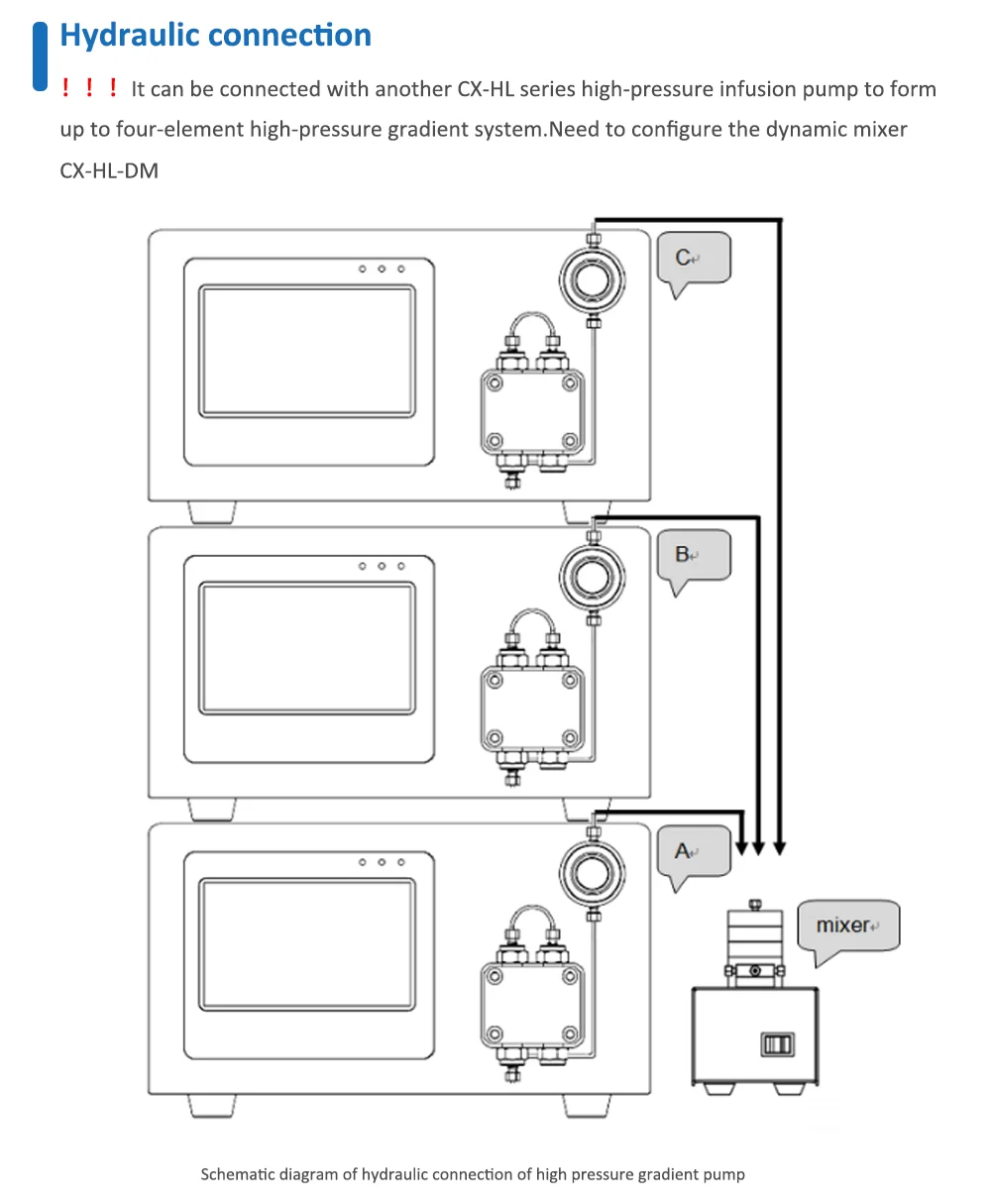 Hydraulic connection

！！！ It can be connected with another CX-HL series high-pressure infusion pump to form up to four-element high-pressure gradient system.Need to configure the dynamic mixer CX-HL-DM

C

B

A

mixer

Schematic diagram of hydraulic connection of high pressure gradient pump