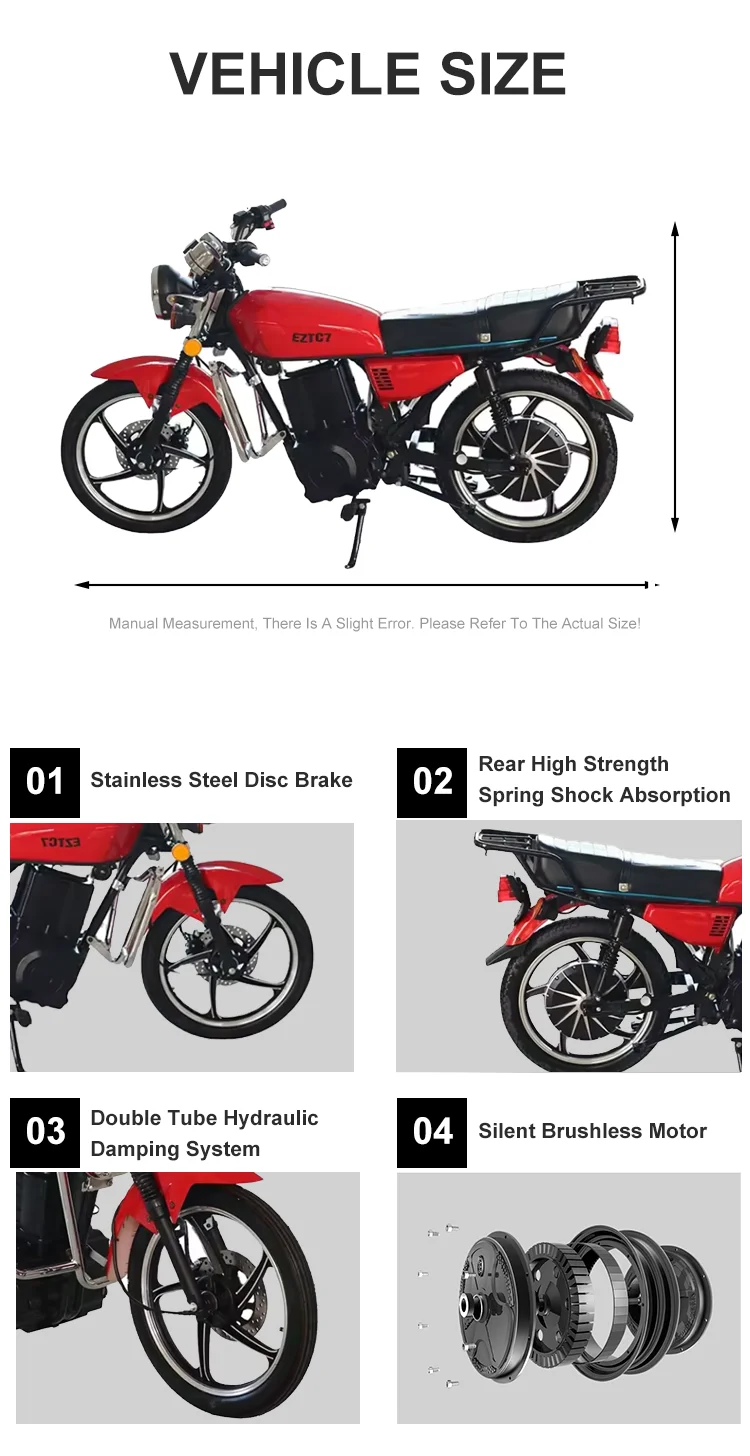 VEHICLE SIZE

EZTC7

Manual Measurement, There Is A Slight Error. Please Refer To The Actual Size!

01 Stainless Steel Disc Brake

02 Rear High Strength Spring Shock Absorption

03 Double Tube Hydraulic Damping System

04 Silent Brushless Motor