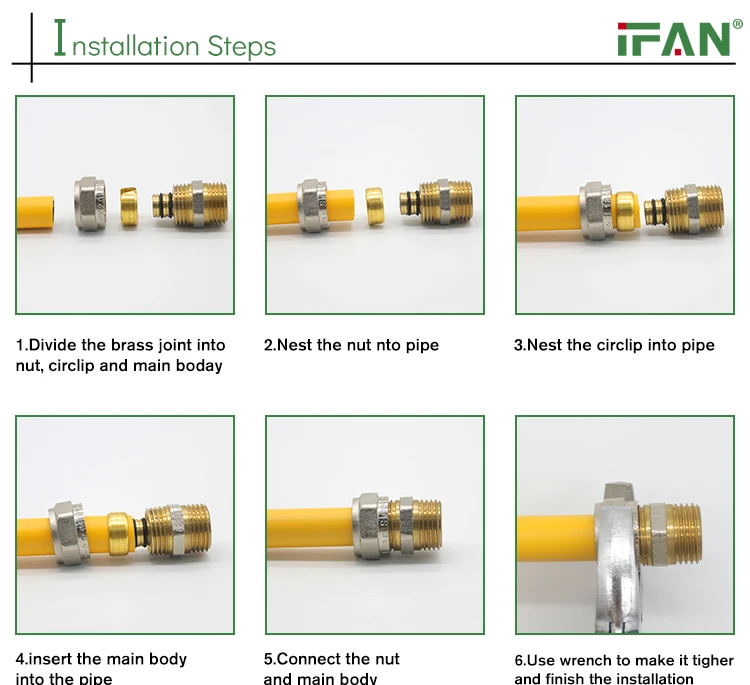 Installation Steps

IFAN®

1.Divide the brass joint into nut, circlip and main boday

2.Nest the nut nto pipe

3.Nest the circlip into pipe

4.insert the main body into the pipe

5.Connect the nut and main body

6.Use wrench to make it tigher and finish the installation