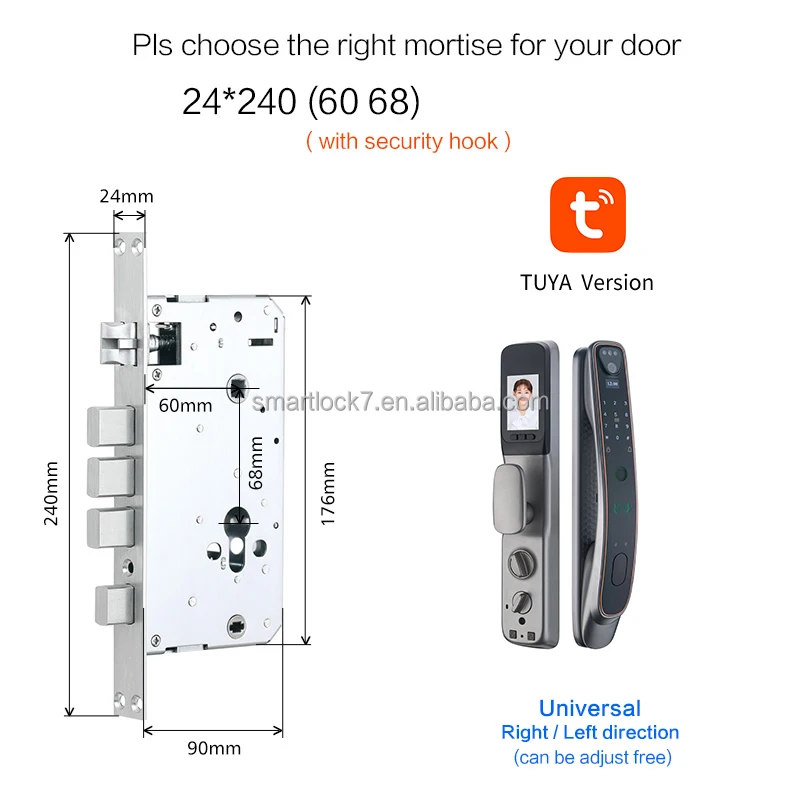 Pls choose the right mortise for your door

24*240 (60 68)

( with security hook )

24mm

60mm

smartlock7.en.alibaba.com

68mm

240mm

176mm

90mm

TUYA Version

Universal
Right / Left direction
(can be adjust free)