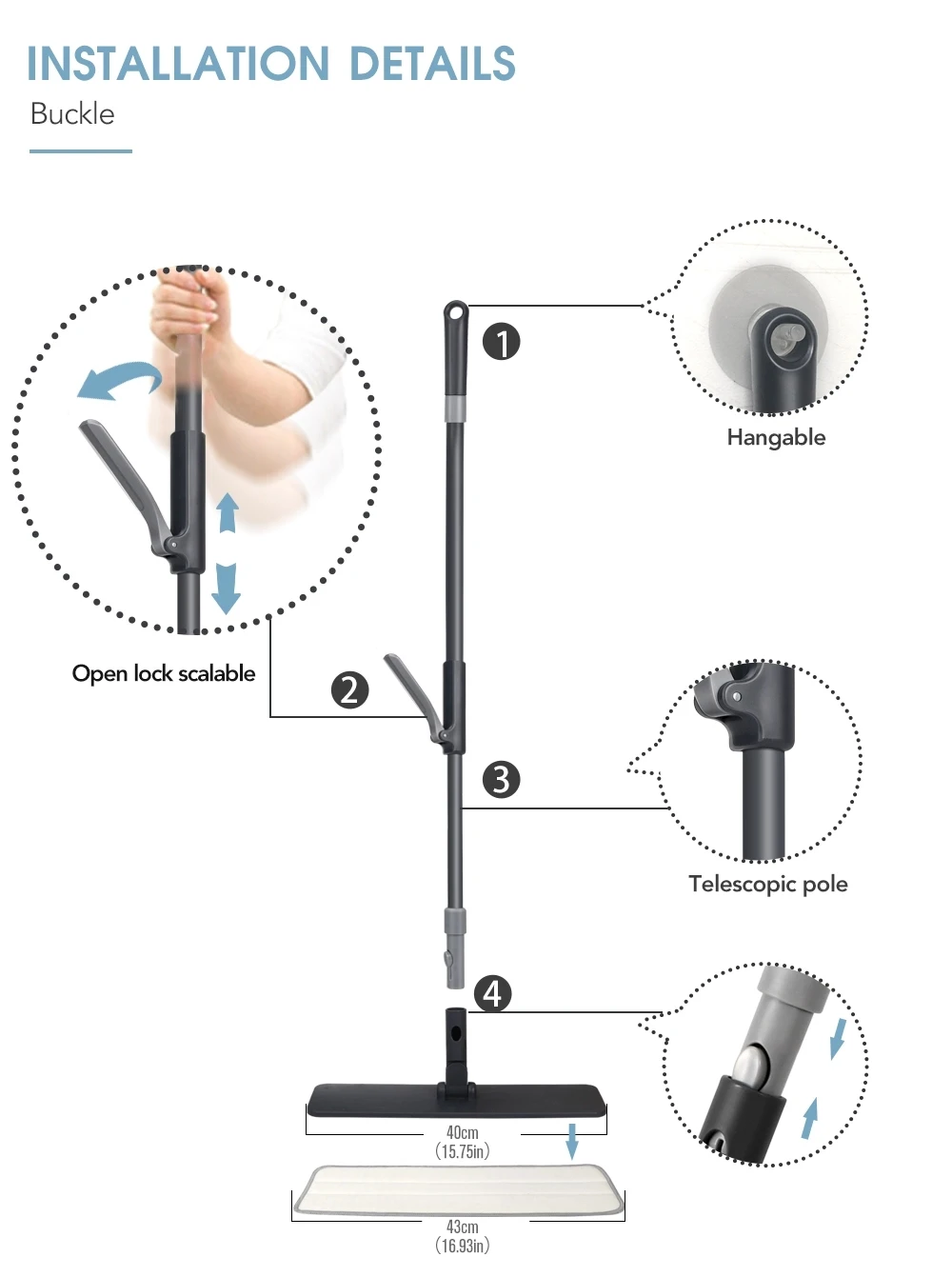 INSTALLATION DETAILS
Buckle

1

Hangable

Open lock scalable

2

3

Telescopic pole

4

40cm
(15.75in)

43cm
(16.93in)