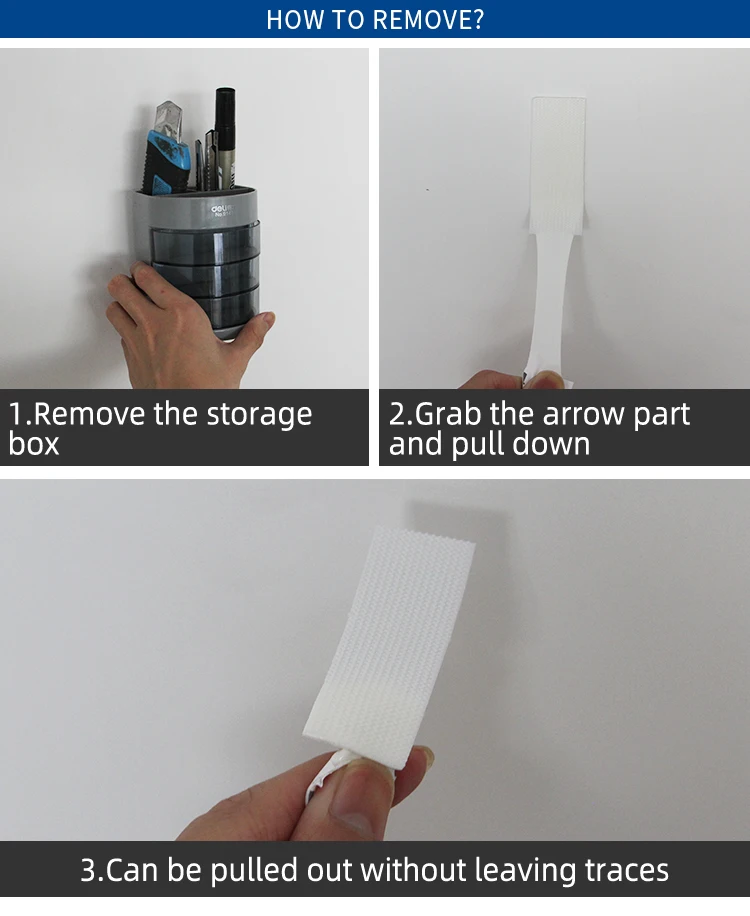 HOW TO REMOVE?

deli

1.Remove the storage box

2.Grab the arrow part and pull down

3.Can be pulled out without leaving traces