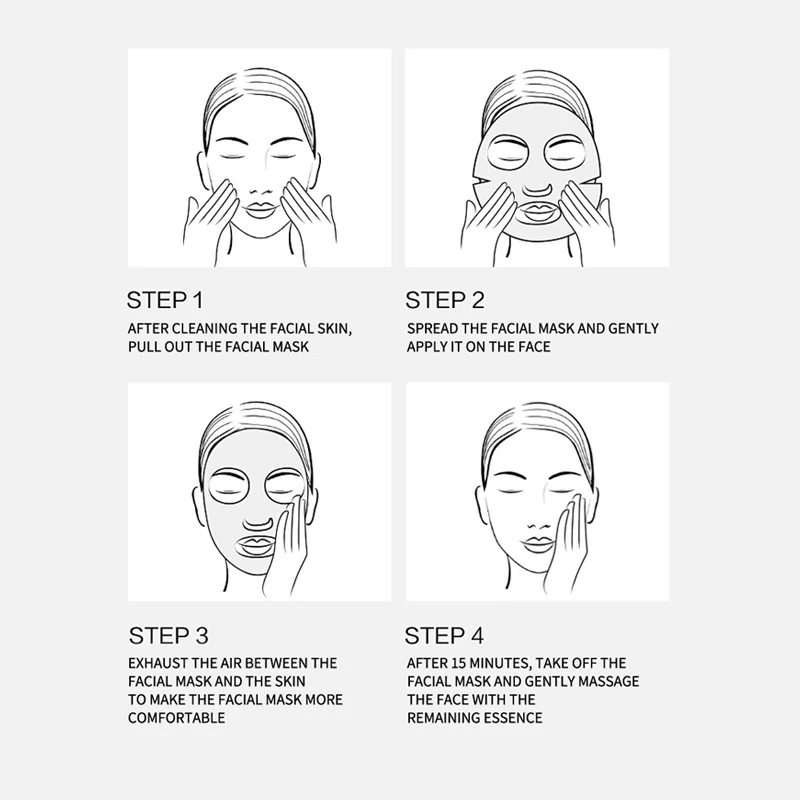 STEP 1
AFTER CLEANING THE FACIAL SKIN, PULL OUT THE FACIAL MASK

STEP 2
SPREAD THE FACIAL MASK AND GENTLY APPLY IT ON THE FACE

STEP 3
EXHAUST THE AIR BETWEEN THE FACIAL MASK AND THE SKIN TO MAKE THE FACIAL MASK MORE COMFORTABLE

STEP 4
AFTER 15 MINUTES, TAKE OFF THE FACIAL MASK AND GENTLY MASSAGE THE FACE WITH THE REMAINING ESSENCE